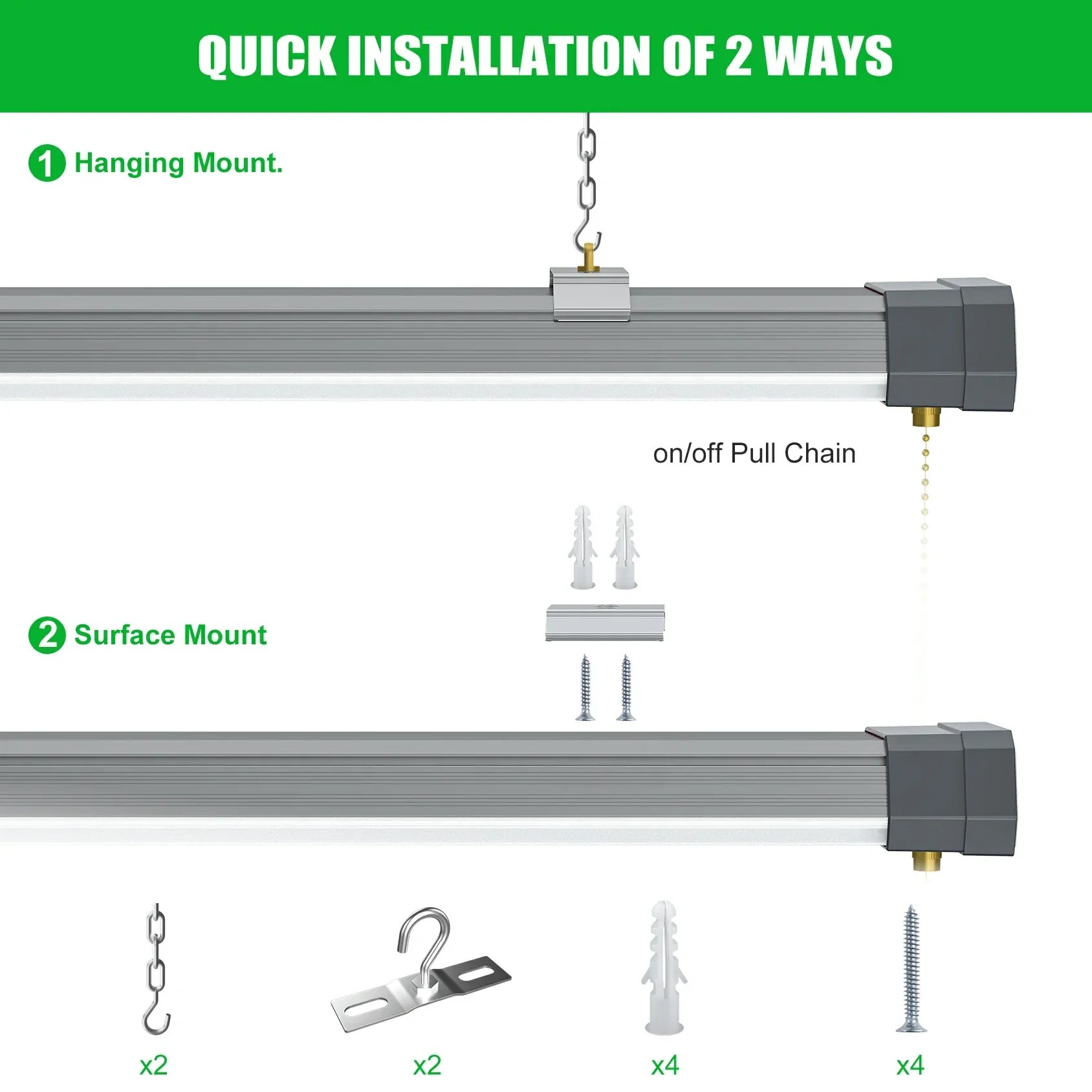 QUICK INSTALLATION OF 2 WAYS

1 Hanging Mount.

on/off Pull Chain

2 Surface Mount

x2

x2

x4

x4