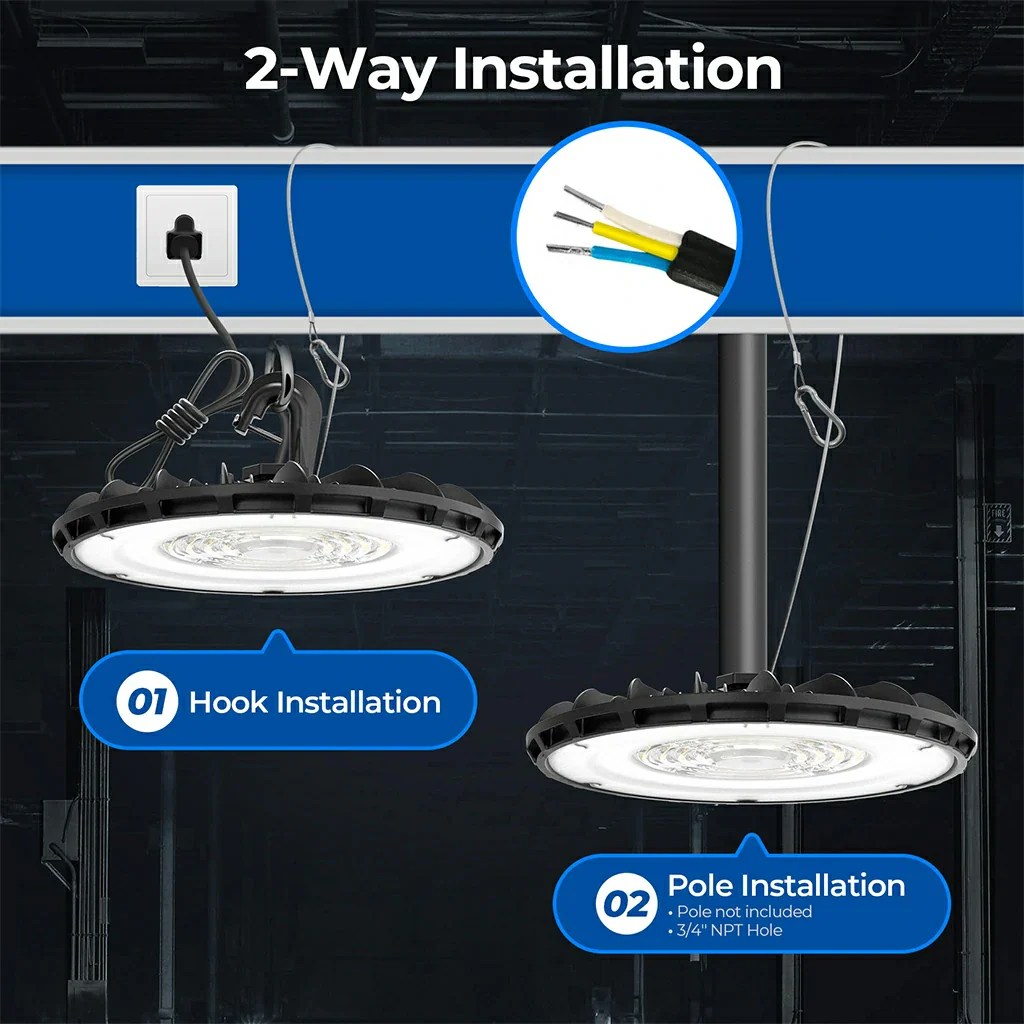 2-Way Installation

01 Hook Installation

02 Pole Installation
• Pole not included
• 3/4" NPT Hole