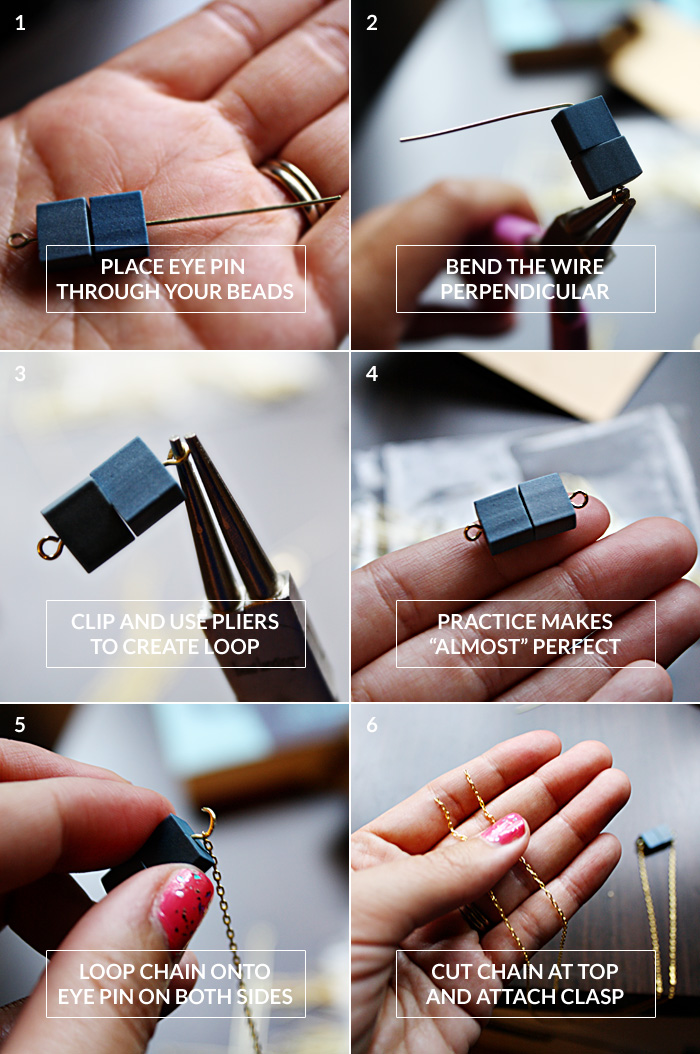 1

PLACE EYE PIN THROUGH YOUR BEADS

2

BEND THE WIRE PERPENDICULAR

3

CLIP AND USE PLIERS TO CREATE LOOP

4

PRACTICE MAKES "ALMOST" PERFECT

5

LOOP CHAIN ONTO EYE PIN ON BOTH SIDES

6

CUT CHAIN AT TOP AND ATTACH CLASP