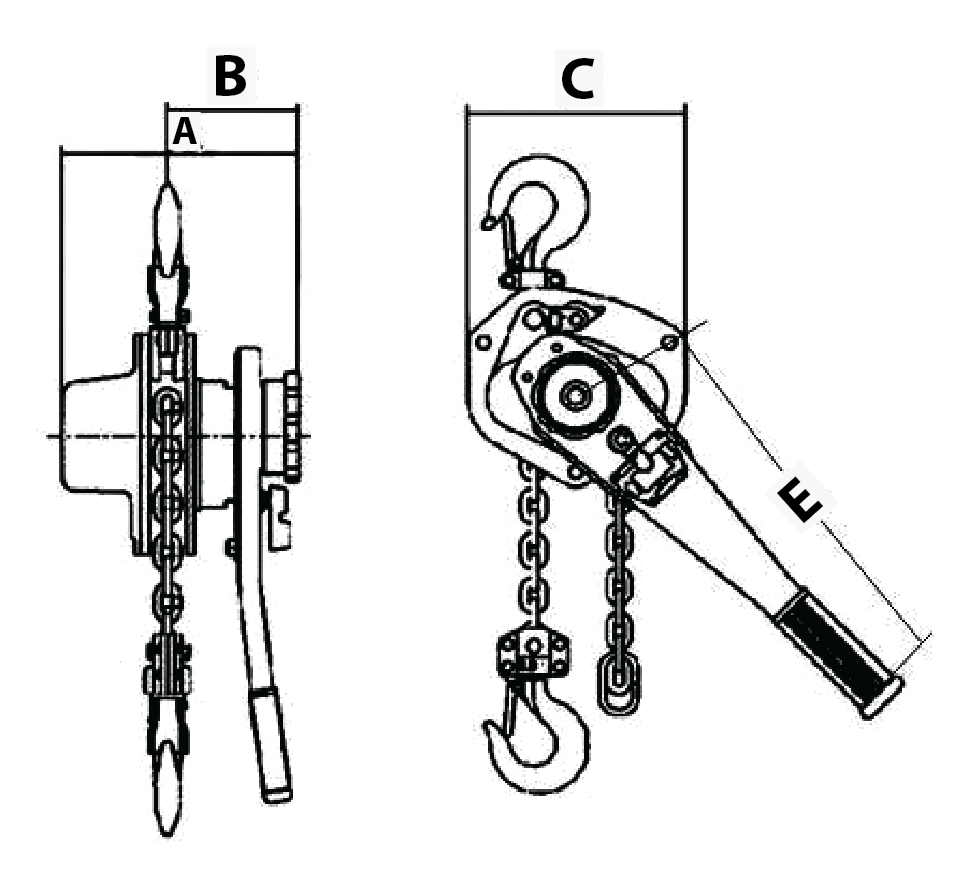 B
A
C
E