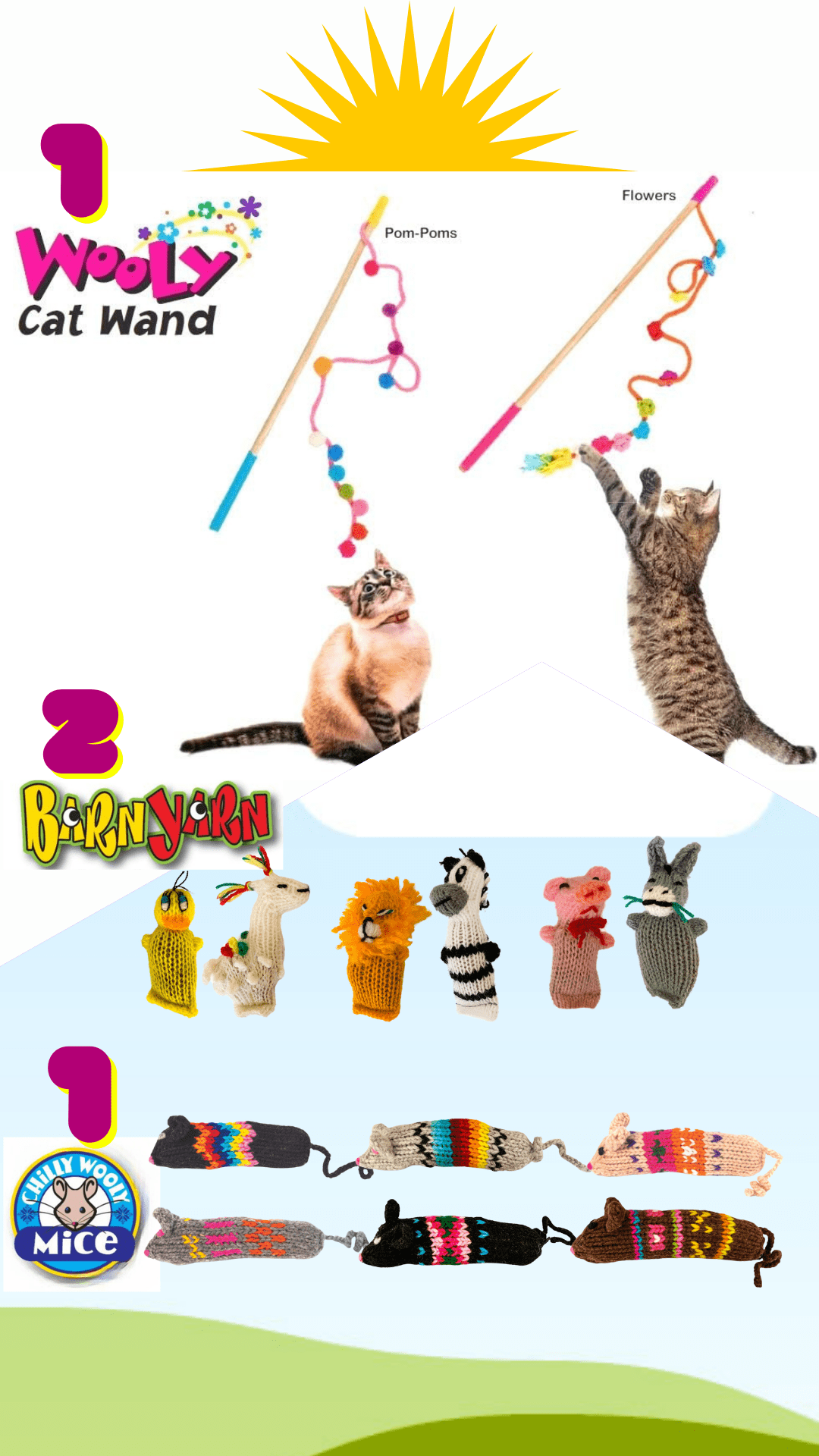 1

Wooly
Cat Wand

Pom-Poms

Flowers

2

BARNYARN

1

CHILLY WOOLY
Mice