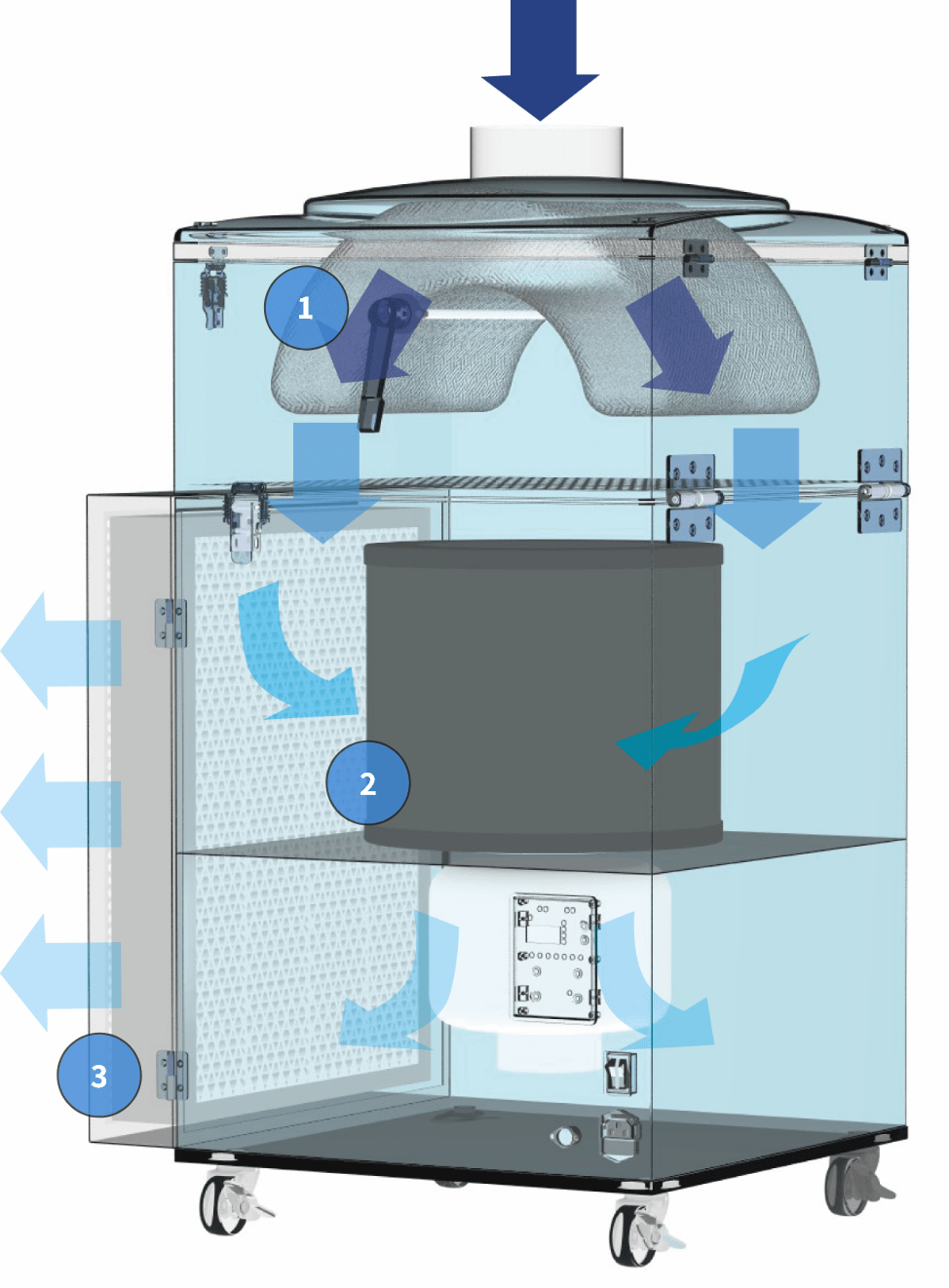 1

2

3