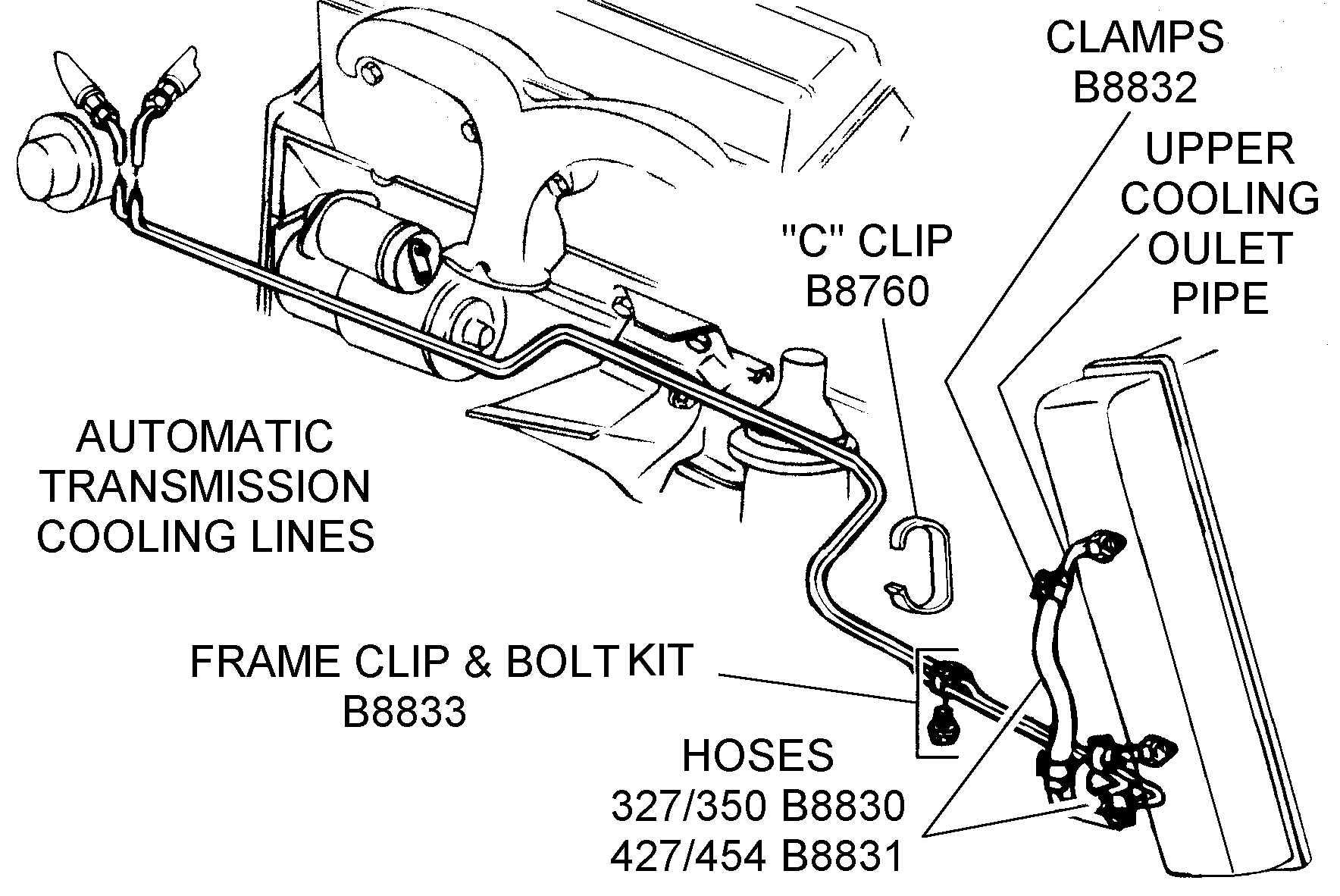 CLAMPS
B8832

UPPER
COOLING
OULET
PIPE

"C" CLIP
B8760

AUTOMATIC
TRANSMISSION
COOLING LINES

FRAME CLIP & BOLT KIT
B8833

HOSES
327/350 B8830
427/454 B8831