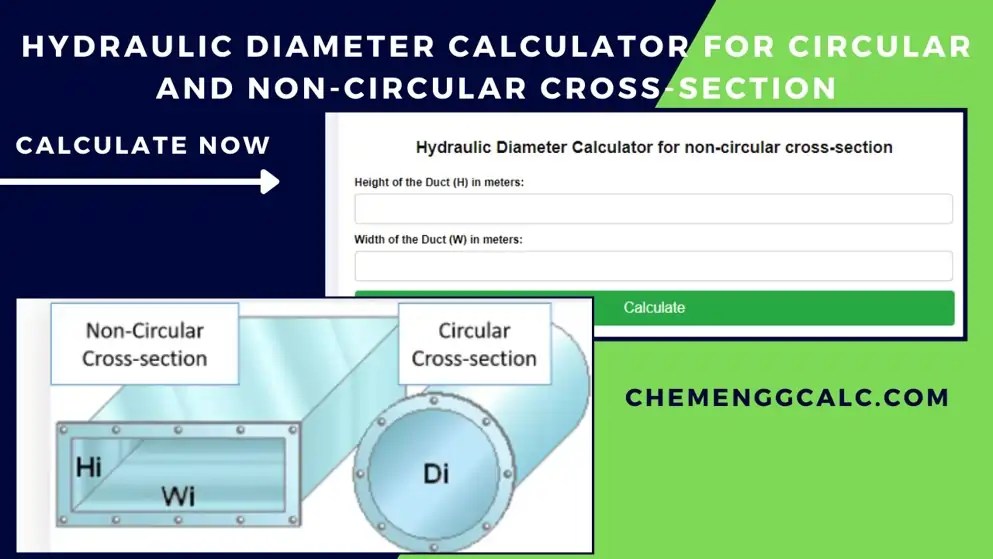 HYDRAULIC DIAMETER CALCULATOR FOR CIRCULAR AND NON-CIRCULAR CROSS-SECTION

CALCULATE NOW

Hydraulic Diameter Calculator for non-circular cross-section

Height of the Duct (H) in meters:

Width of the Duct (W) in meters:

Calculate

Non-Circular Cross-section

Circular Cross-section

Hi

Wi

Di

CHEMENGGCALC.COM