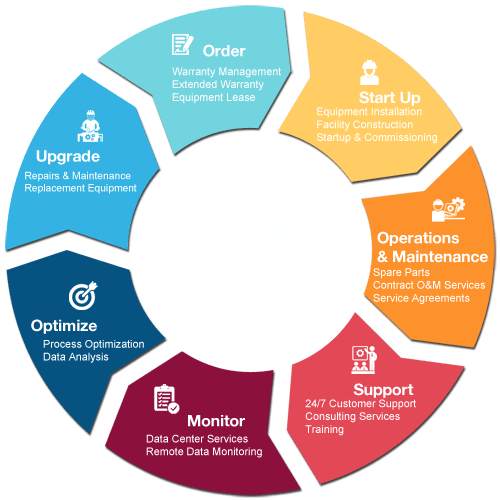 Order
Warranty Management
Extended Warranty
Equipment Lease

Start Up
Equipment Installation
Facility Construction
Startup & Commissioning

Operations & Maintenance
Spare Parts
Contract O&M Services
Service Agreements

Support
24/7 Customer Support
Consulting Services
Training

Monitor
Data Center Services
Remote Data Monitoring

Optimize
Process Optimization
Data Analysis

Upgrade
Repairs & Maintenance
Replacement Equipment