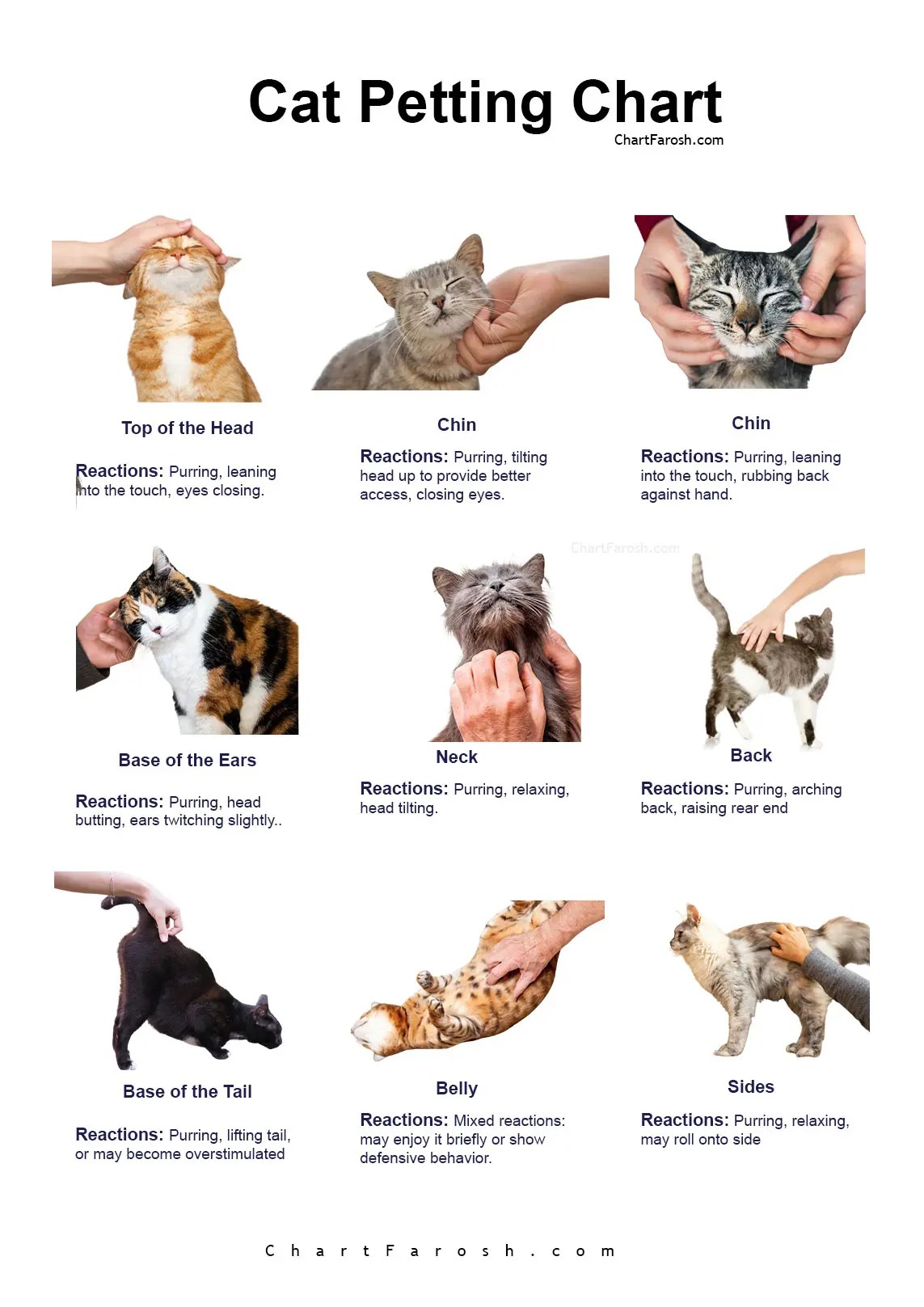 Cat Petting Chart

ChartFarosh.com

Top of the Head

Reactions: Purring, leaning into the touch, eyes closing.

Chin

Reactions: Purring, tilting head up to provide better access, closing eyes.

Chin

Reactions: Purring, leaning into the touch, rubbing back against hand.

ChartFarosh.com

Base of the Ears

Reactions: Purring, head butting, ears twitching slightly..

Neck

Reactions: Purring, relaxing, head tilting.

Back

Reactions: Purring, arching back, raising rear end

Base of the Tail

Reactions: Purring, lifting tail, or may become overstimulated

Belly

Reactions: Mixed reactions: may enjoy it briefly or show defensive behavior.

Sides

Reactions: Purring, relaxing, may roll onto side

ChartFarosh.com