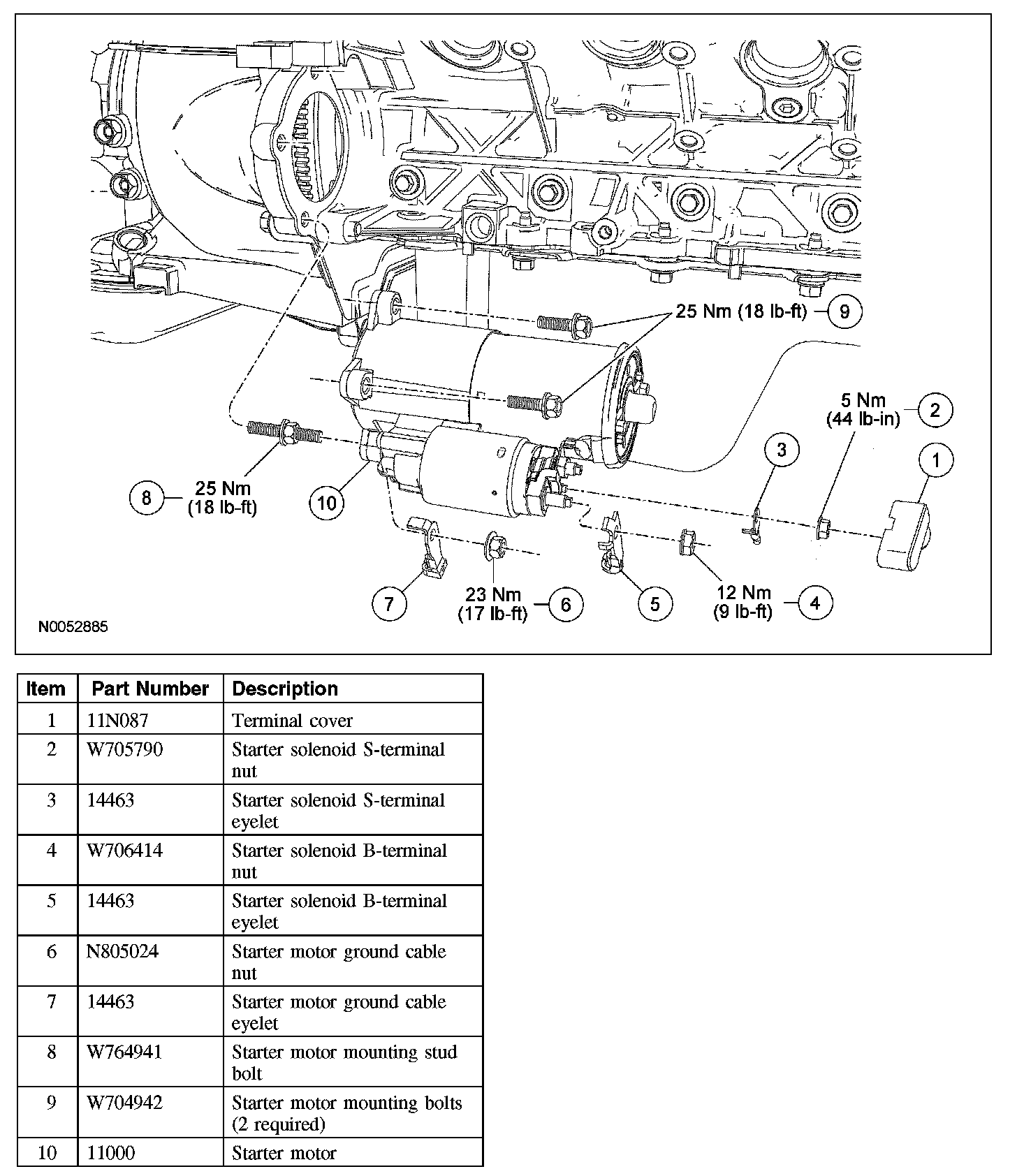 25 Nm (18 lb-ft) 9

5 Nm (44 lb-in) 2

3

1

8 25 Nm (18 lb-ft)

10

7

23 Nm (17 lb-ft) 6

5

12 Nm (9 lb-ft) 4

N0052885

| Item | Part Number | Description |
|---|---|---|
| 1 | 11N087 | Terminal cover |
| 2 | W705790 | Starter solenoid S-terminal nut |
| 3 | 14463 | Starter solenoid S-terminal eyelet |
| 4 | W706414 | Starter solenoid B-terminal nut |
| 5 | 14463 | Starter solenoid B-terminal eyelet |
| 6 | N805024 | Starter motor ground cable nut |
| 7 | 14463 | Starter motor ground cable eyelet |
| 8 | W764941 | Starter motor mounting stud bolt |
| 9 | W704942 | Starter motor mounting bolts (2 required) |
| 10 | 11000 | Starter motor |