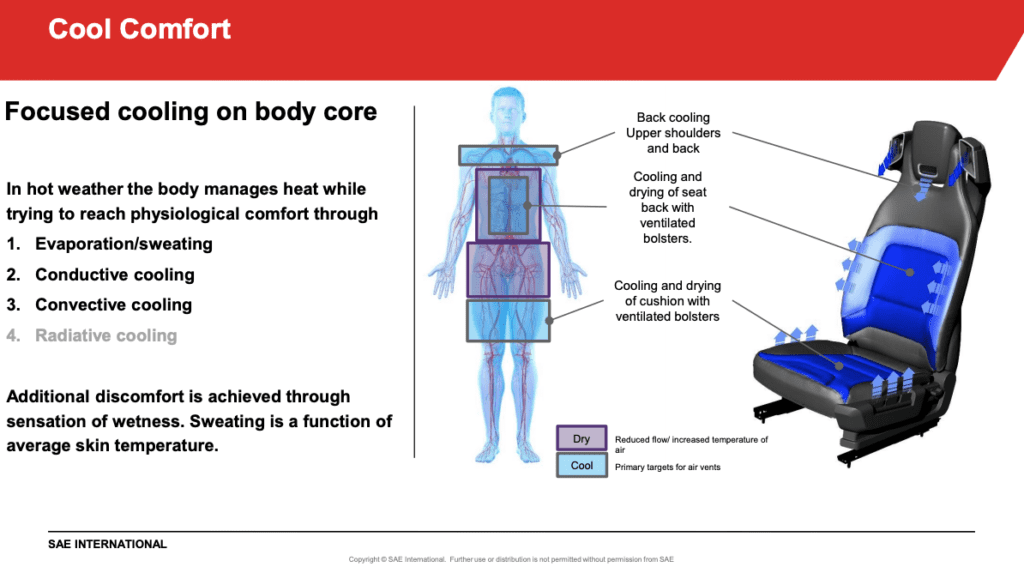 Cool Comfort

Focused cooling on body core

In hot weather the body manages heat while trying to reach physiological comfort through

1. Evaporation/sweating
2. Conductive cooling
3. Convective cooling
4. Radiative cooling

Additional discomfort is achieved through sensation of wetness. Sweating is a function of average skin temperature.

Back cooling Upper shoulders and back

Cooling and drying of seat back with ventilated bolsters.

Cooling and drying of cushion with ventilated bolsters

Dry Reduced flow/ increased temperature of air

Cool Primary targets for air vents

SAE INTERNATIONAL

Copyright © SAE International. Further use or distribution is not permitted without permission from SAE