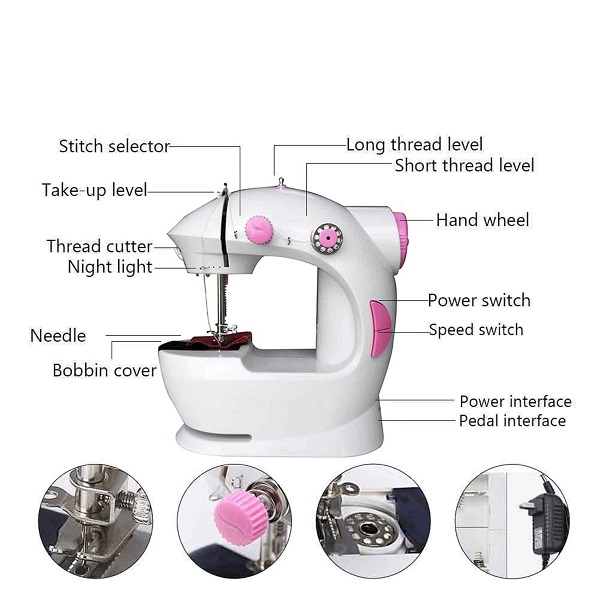 Stitch selector
Long thread level
Short thread level
Take-up level
Hand wheel
Thread cutter
Night light
Power switch
Speed switch
Needle
Bobbin cover
Power interface
Pedal interface