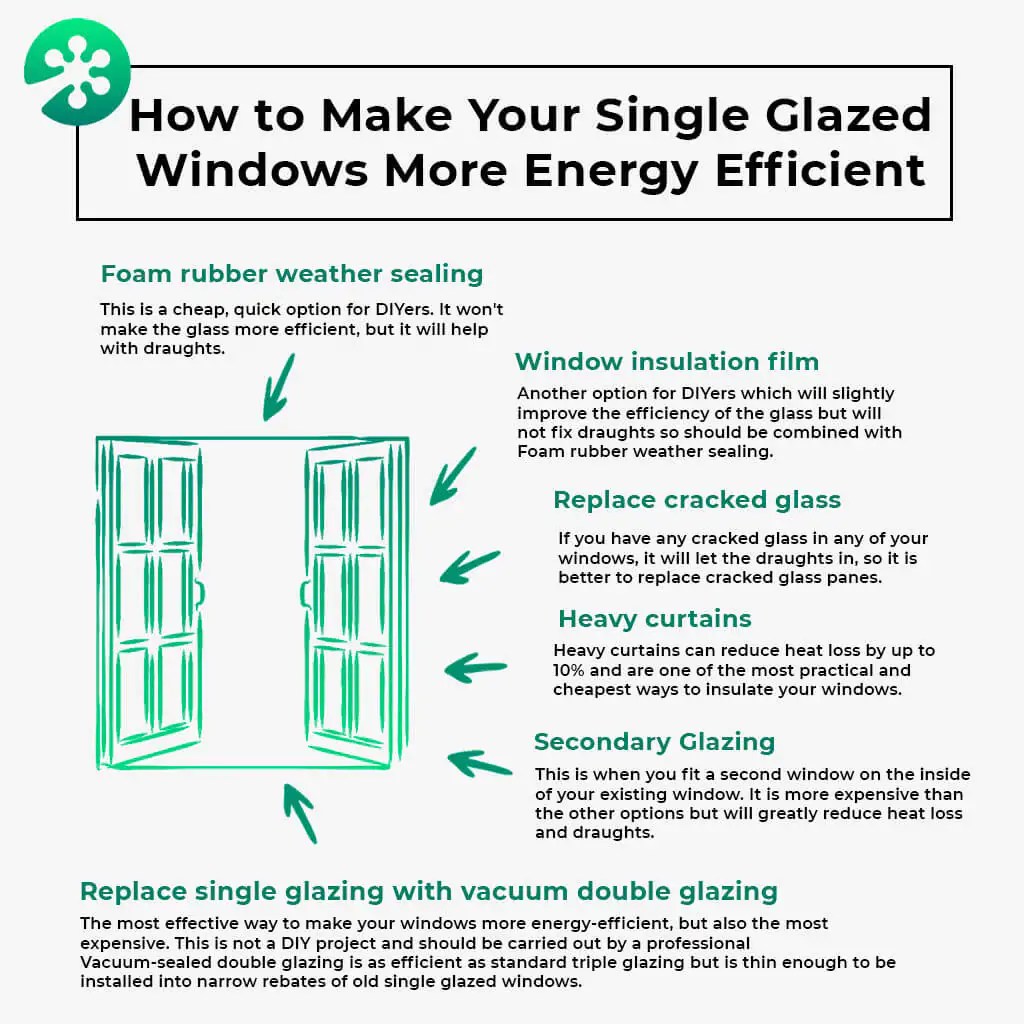 How to Make Your Single Glazed Windows More Energy Efficient

Foam rubber weather sealing

This is a cheap, quick option for DIYers. It won't make the glass more efficient, but it will help with draughts.

Window insulation film

Another option for DIYers which will slightly improve the efficiency of the glass but will not fix draughts so should be combined with Foam rubber weather sealing.

Replace cracked glass

If you have any cracked glass in any of your windows, it will let the draughts in, so it is better to replace cracked glass panes.

Heavy curtains

Heavy curtains can reduce heat loss by up to 10% and are one of the most practical and cheapest ways to insulate your windows.

Secondary Glazing

This is when you fit a second window on the inside of your existing window. It is more expensive than the other options but will greatly reduce heat loss and draughts.

Replace single glazing with vacuum double glazing

The most effective way to make your windows more energy-efficient, but also the most expensive. This is not a DIY project and should be carried out by a professional Vacuum-sealed double glazing is as efficient as standard triple glazing but is thin enough to be installed into narrow rebates of old single glazed windows.