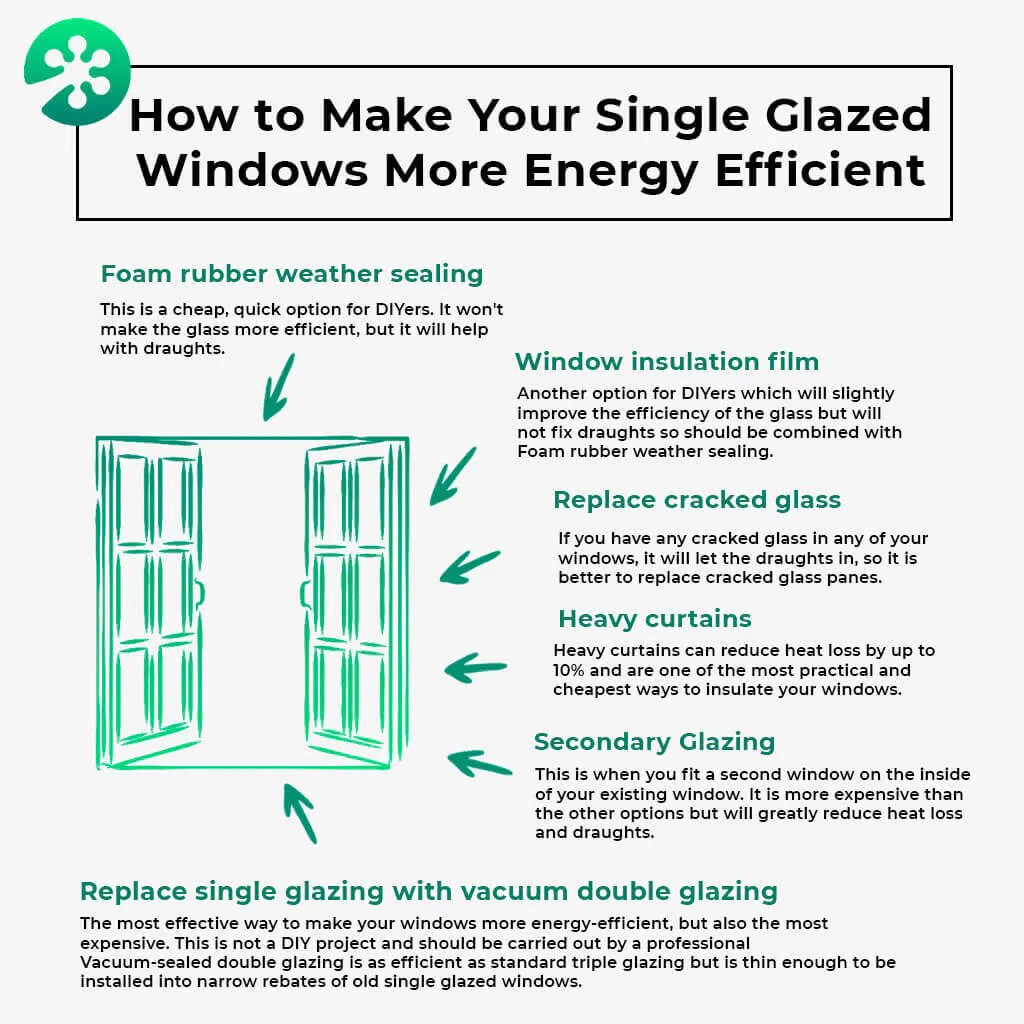 How to Make Your Single Glazed Windows More Energy Efficient

Foam rubber weather sealing

This is a cheap, quick option for DIYers. It won't make the glass more efficient, but it will help with draughts.

Window insulation film

Another option for DIYers which will slightly improve the efficiency of the glass but will not fix draughts so should be combined with Foam rubber weather sealing.

Replace cracked glass

If you have any cracked glass in any of your windows, it will let the draughts in, so it is better to replace cracked glass panes.

Heavy curtains

Heavy curtains can reduce heat loss by up to 10% and are one of the most practical and cheapest ways to insulate your windows.

Secondary Glazing

This is when you fit a second window on the inside of your existing window. It is more expensive than the other options but will greatly reduce heat loss and draughts.

Replace single glazing with vacuum double glazing

The most effective way to make your windows more energy-efficient, but also the most expensive. This is not a DIY project and should be carried out by a professional
Vacuum-sealed double glazing is as efficient as standard triple glazing but is thin enough to be installed into narrow rebates of old single glazed windows.