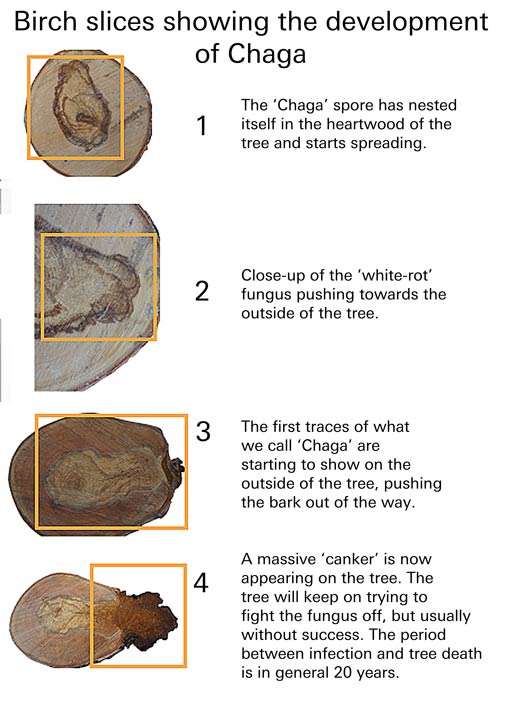 Birch slices showing the development of Chaga

1

The 'Chaga' spore has nested itself in the heartwood of the tree and starts spreading.

2

Close-up of the 'white-rot' fungus pushing towards the outside of the tree.

3

The first traces of what we call 'Chaga' are starting to show on the outside of the tree, pushing the bark out of the way.

4

A massive 'canker' is now appearing on the tree. The tree will keep on trying to fight the fungus off, but usually without success. The period between infection and tree death is in general 20 years.