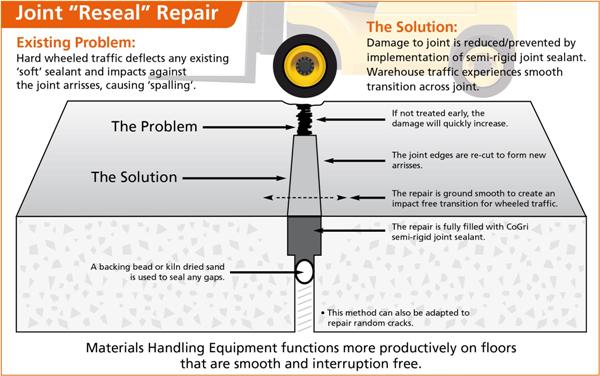 Joint "Reseal" Repair

Existing Problem:
Hard wheeled traffic deflects any existing 'soft' sealant and impacts against the joint arrisses, causing 'spalling'.

The Solution:
Damage to joint is reduced/prevented by implementation of semi-rigid joint sealant. Warehouse traffic experiences smooth transition across joint.

The Problem

The Solution

If not treated early, the damage will quickly increase.

The joint edges are re-cut to form new arrisses.

The repair is ground smooth to create an impact free transition for wheeled traffic.

The repair is fully filled with CoGri semi-rigid joint sealant.

A backing bead or kiln dried sand is used to seal any gaps.

• This method can also be adapted to repair random cracks.

Materials Handling Equipment functions more productively on floors that are smooth and interruption free.