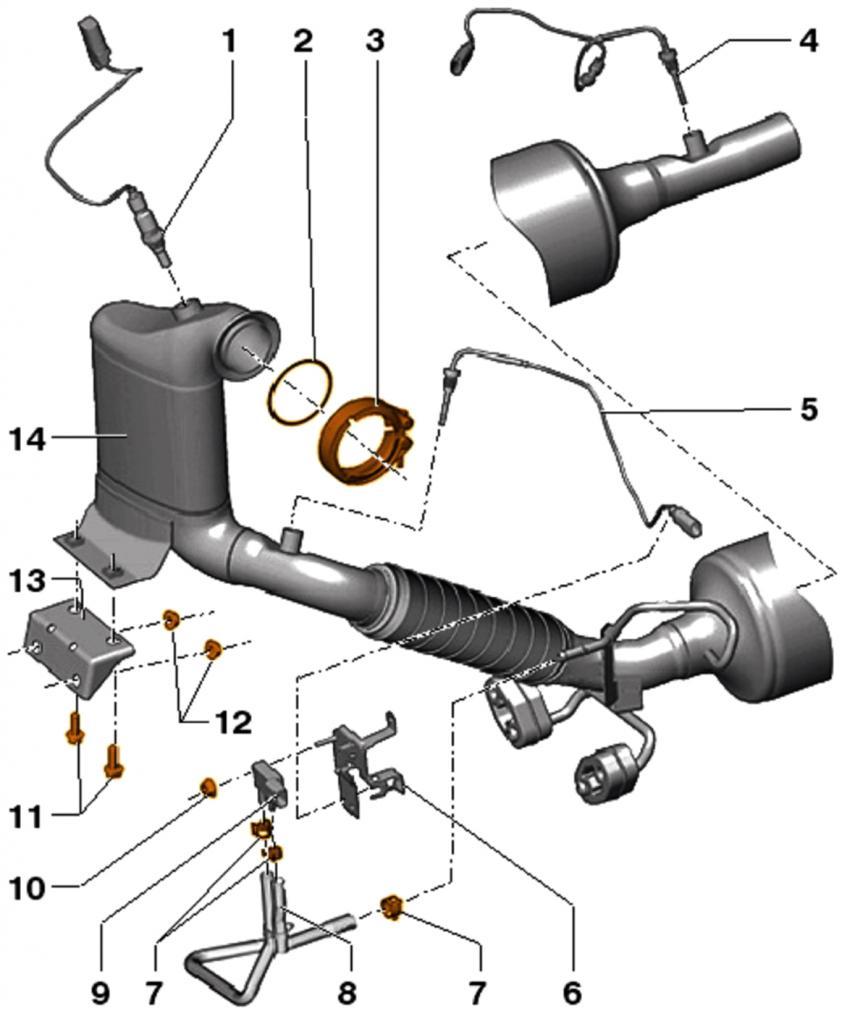 1
2
3
4
5
14
13
12
11
10
9
7
8
7
6