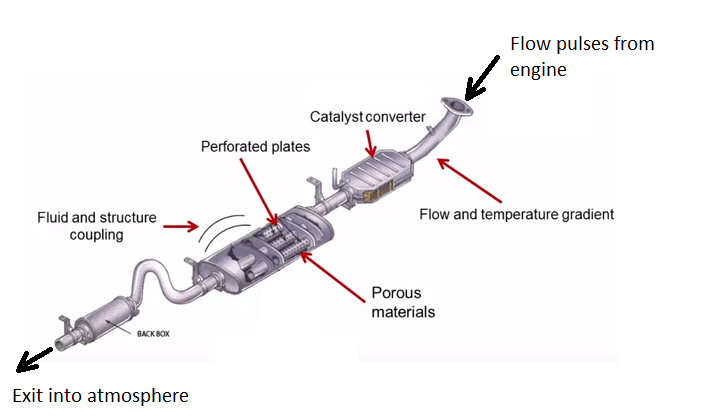 Flow pulses from engine

Catalyst converter

Perforated plates

Fluid and structure coupling

Flow and temperature gradient

Porous materials

BACK BOX

Exit into atmosphere