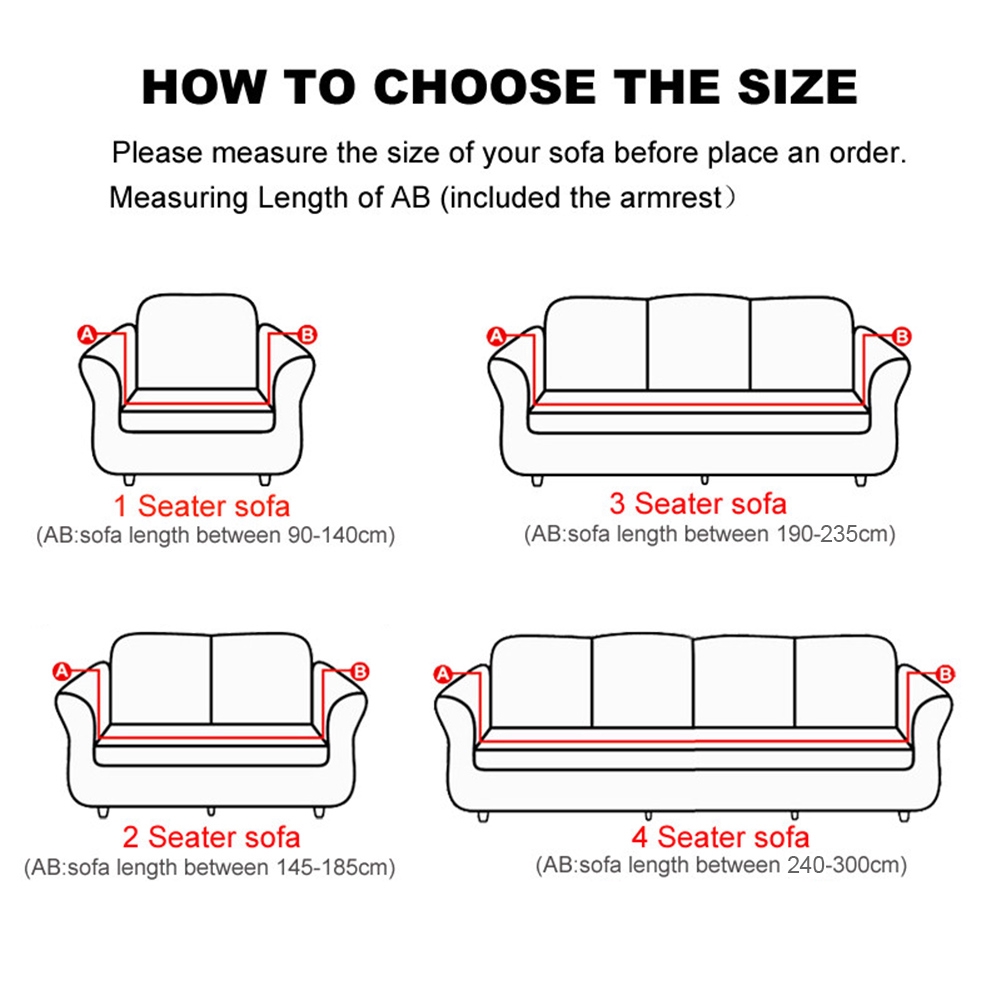 HOW TO CHOOSE THE SIZE

Please measure the size of your sofa before place an order.
Measuring Length of AB (included the armrest）

A B
1 Seater sofa
(AB:sofa length between 90-140cm)

A B
3 Seater sofa
(AB:sofa length between 190-235cm)

A B
2 Seater sofa
(AB:sofa length between 145-185cm)

A B
4 Seater sofa
(AB:sofa length between 240-300cm)