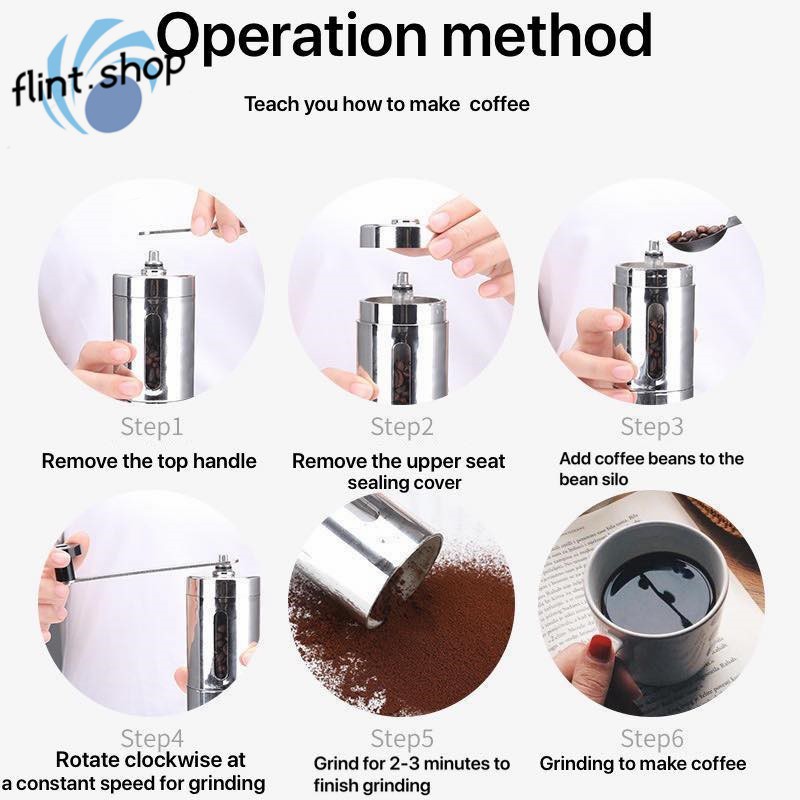 flint.shop

Operation method

Teach you how to make coffee

Step1
Remove the top handle

Step2
Remove the upper seat sealing cover

Step3
Add coffee beans to the bean silo

Step4
Rotate clockwise at a constant speed for grinding

Step5
Grind for 2-3 minutes to finish grinding

Step6
Grinding to make coffee