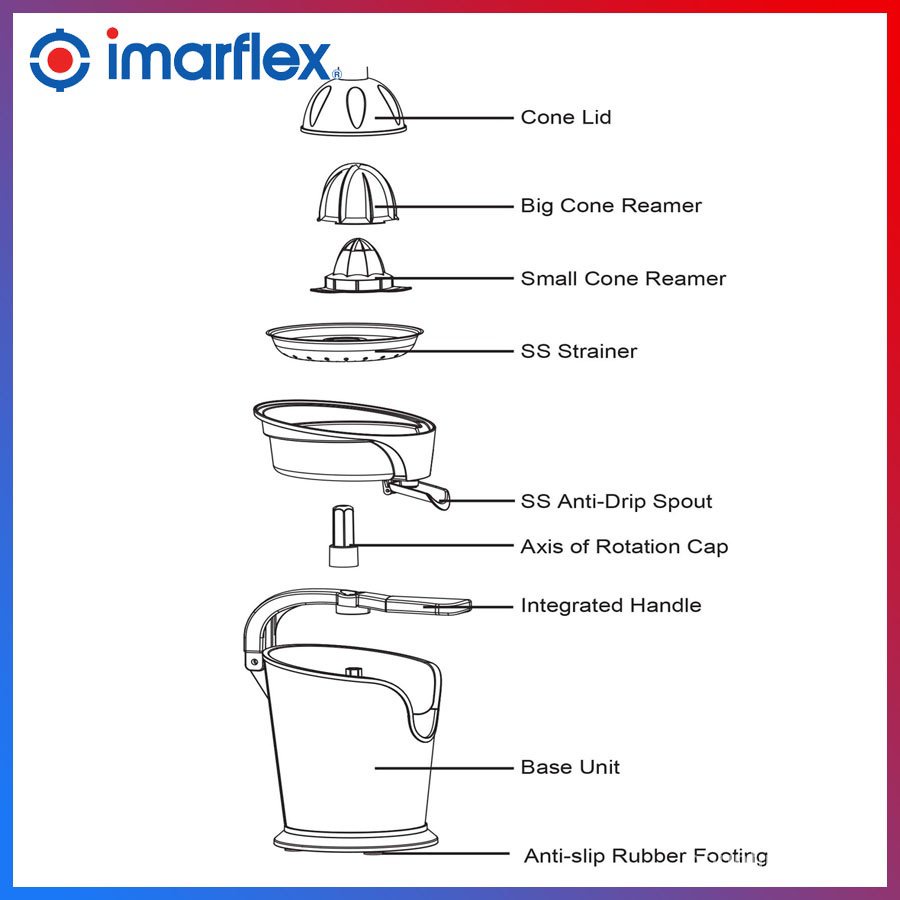 imarflex®

Cone Lid

Big Cone Reamer

Small Cone Reamer

SS Strainer

SS Anti-Drip Spout

Axis of Rotation Cap

Integrated Handle

Base Unit

Anti-slip Rubber Footing