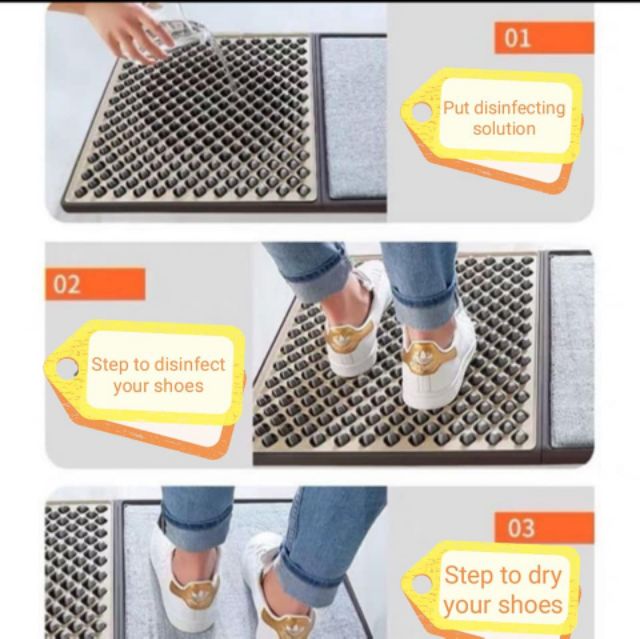 01

Put disinfecting solution

02

Step to disinfect your shoes

03

Step to dry your shoes