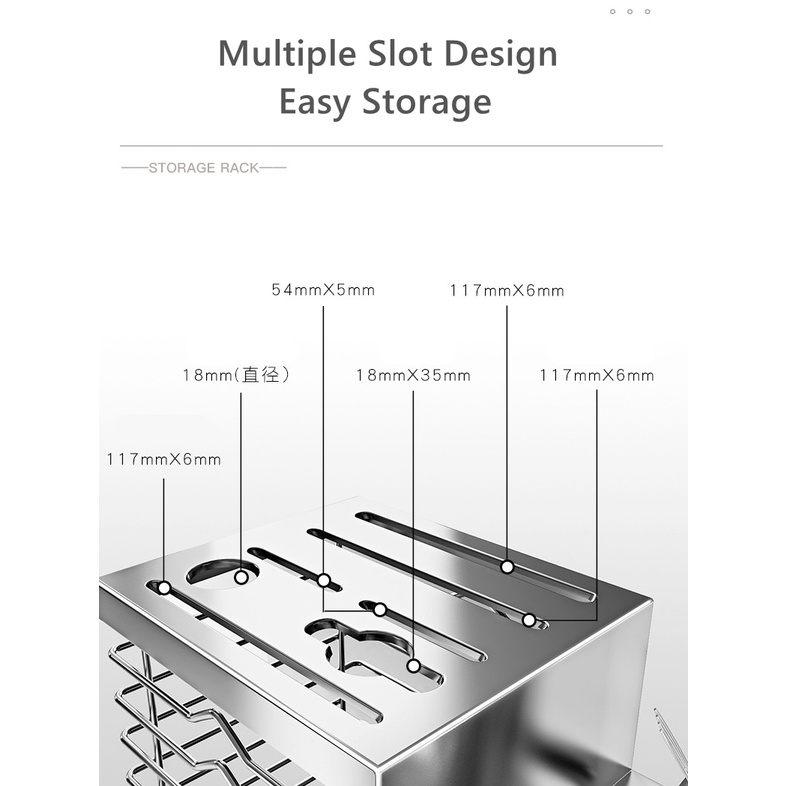 Multiple Slot Design
Easy Storage

——STORAGE RACK——

54mmX5mm

117mmX6mm

18mm(直径)

18mmX35mm

117mmX6mm

117mmX6mm