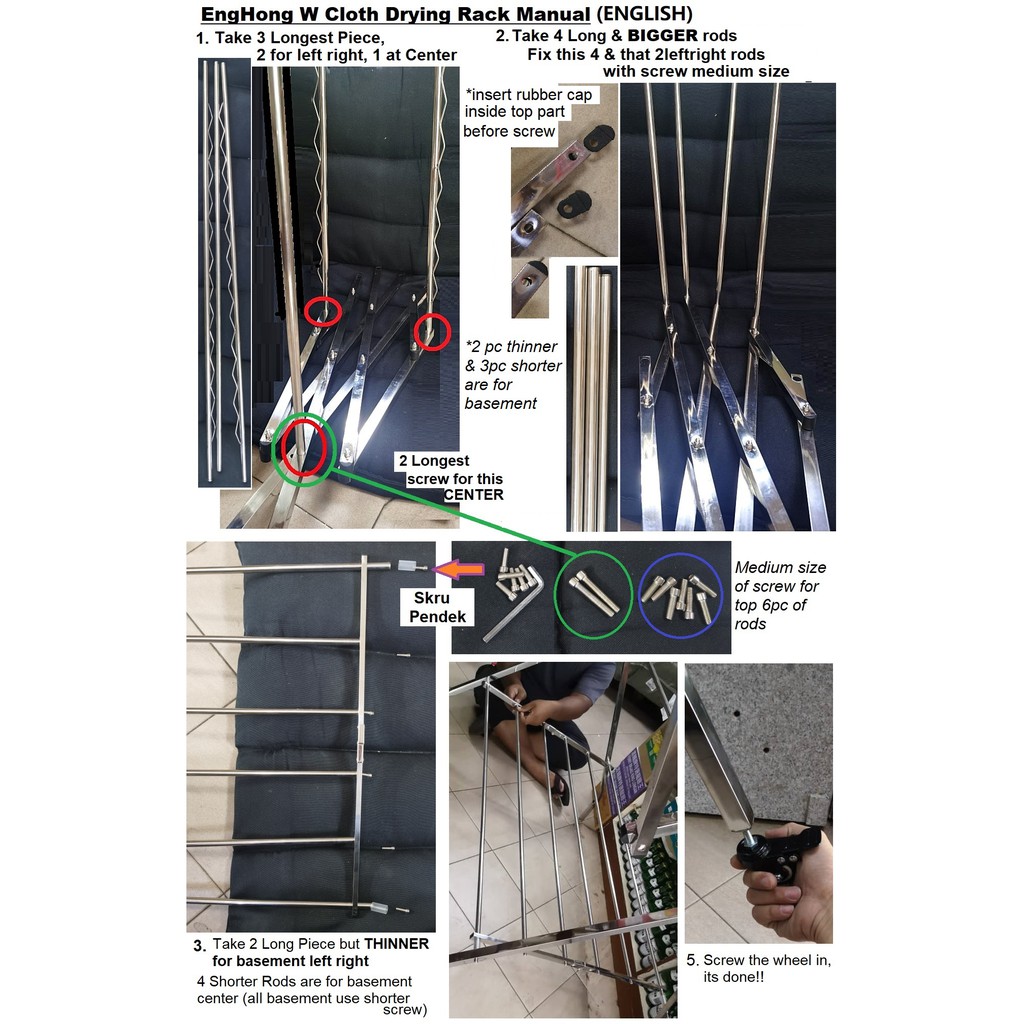 EngHong W Cloth Drying Rack Manual (ENGLISH)

1. Take 3 Longest Piece, 2 for left right, 1 at Center

2. Take 4 Long & BIGGER rods Fix this 4 & that 2leftright rods with screw medium size

*insert rubber cap inside top part before screw

*2 pc thinner & 3pc shorter are for basement

2 Longest screw for this CENTER

Skru Pendek

Medium size of screw for top 6pc of rods

3. Take 2 Long Piece but THINNER for basement left right

4 Shorter Rods are for basement center (all basement use shorter screw)

5. Screw the wheel in, its done!!