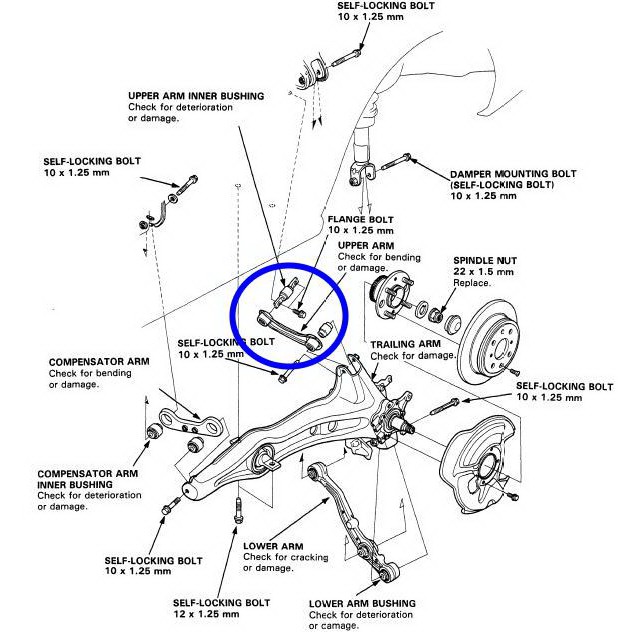 SELF-LOCKING BOLT
10 x 1.25 mm

UPPER ARM INNER BUSHING
Check for deterioration or damage.

SELF-LOCKING BOLT
10 x 1.25 mm

DAMPER MOUNTING BOLT
(SELF-LOCKING BOLT)
10 x 1.25 mm

FLANGE BOLT
10 x 1.25 mm

UPPER ARM
Check for bending or damage.

SPINDLE NUT
22 x 1.5 mm
Replace.

SELF-LOCKING BOLT
10 x 1.25 mm

TRAILING ARM
Check for damage.

COMPENSATOR ARM
Check for bending or damage.

SELF-LOCKING BOLT
10 x 1.25 mm

COMPENSATOR ARM INNER BUSHING
Check for deterioration or damage.

LOWER ARM
Check for cracking or damage.

SELF-LOCKING BOLT
10 x 1.25 mm

SELF-LOCKING BOLT
12 x 1.25 mm

LOWER ARM BUSHING
Check for deterioration or camage.