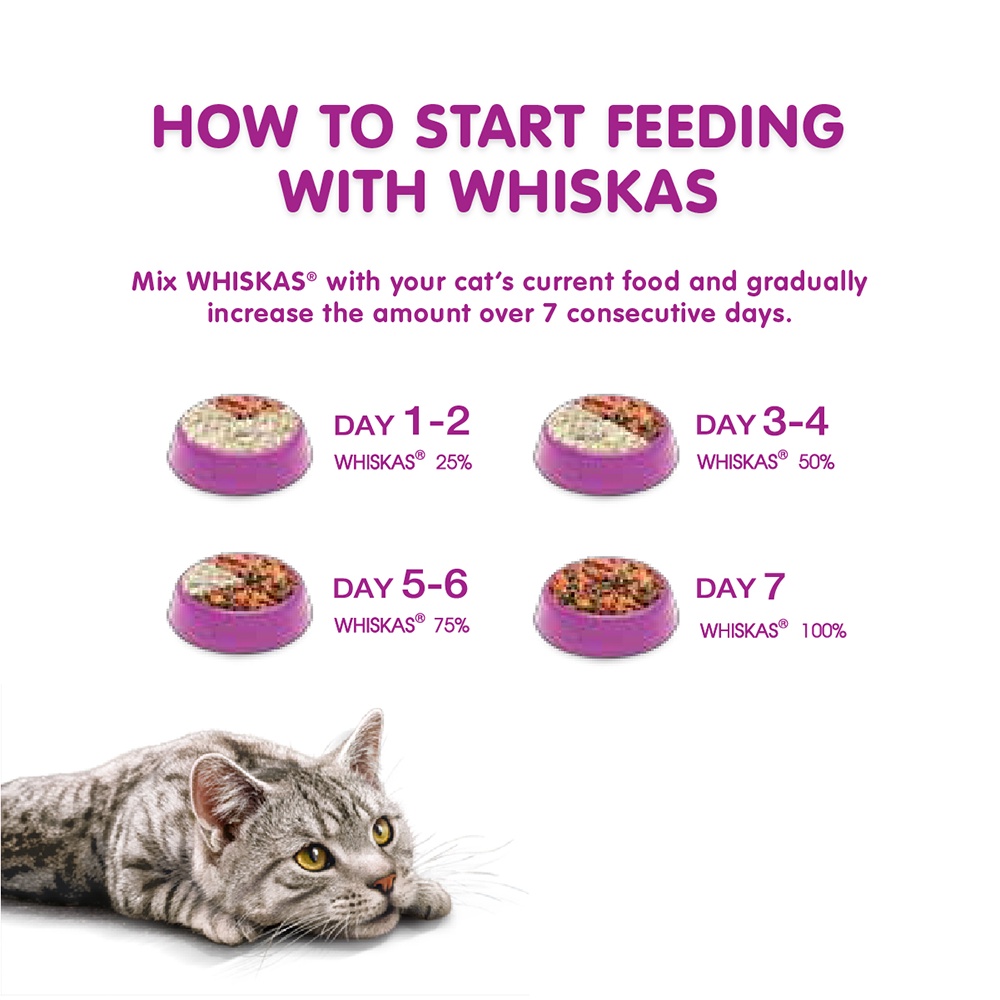 HOW TO START FEEDING WITH WHISKAS

Mix WHISKAS® with your cat's current food and gradually increase the amount over 7 consecutive days.

DAY 1-2
WHISKAS® 25%

DAY 3-4
WHISKAS® 50%

DAY 5-6
WHISKAS® 75%

DAY 7
WHISKAS® 100%