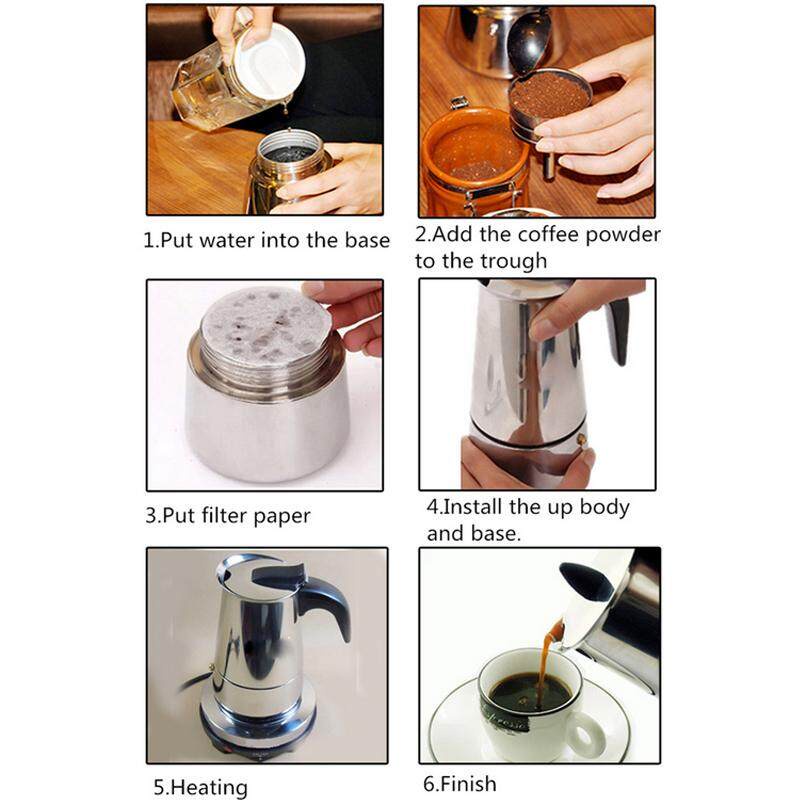 1.Put water into the base

2.Add the coffee powder to the trough

3.Put filter paper

4.Install the up body and base.

5.Heating

6.Finish