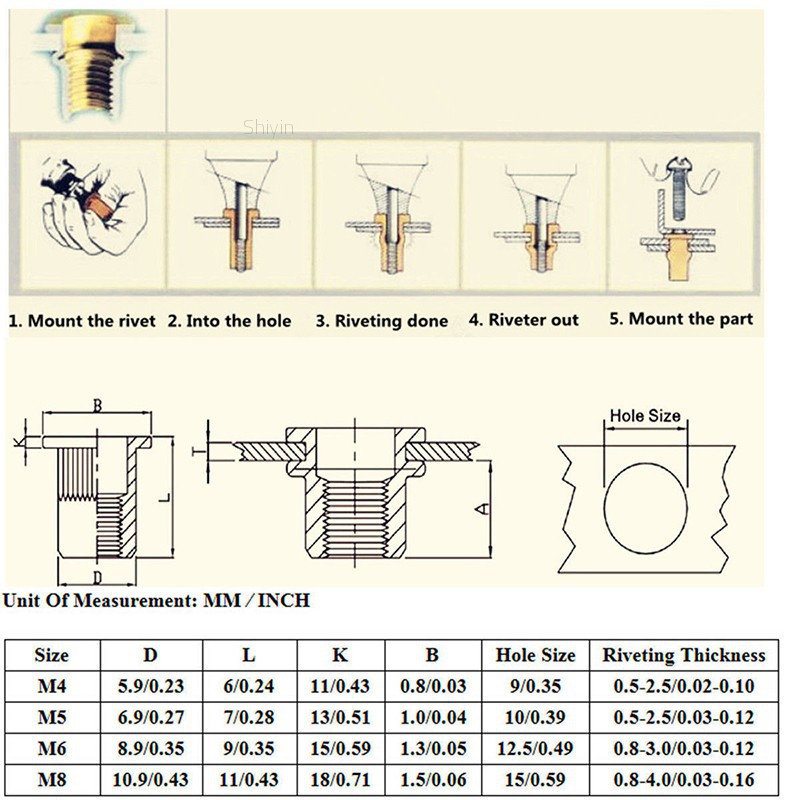 Shiyin

1. Mount the rivet 2. Into the hole 3. Riveting done 4. Riveter out 5. Mount the part

B
K
L
D
T
A
Hole Size

Unit Of Measurement: MM / INCH

| Size | D | L | K | B | Hole Size | Riveting Thickness |
|---|---|---|---|---|---|---|
| M4 | 5.9/0.23 | 6/0.24 | 11/0.43 | 0.8/0.03 | 9/0.35 | 0.5-2.5/0.02-0.10 |
| M5 | 6.9/0.27 | 7/0.28 | 13/0.51 | 1.0/0.04 | 10/0.39 | 0.5-2.5/0.03-0.12 |
| M6 | 8.9/0.35 | 9/0.35 | 15/0.59 | 1.3/0.05 | 12.5/0.49 | 0.8-3.0/0.03-0.12 |
| M8 | 10.9/0.43 | 11/0.43 | 18/0.71 | 1.5/0.06 | 15/0.59 | 0.8-4.0/0.03-0.16 |