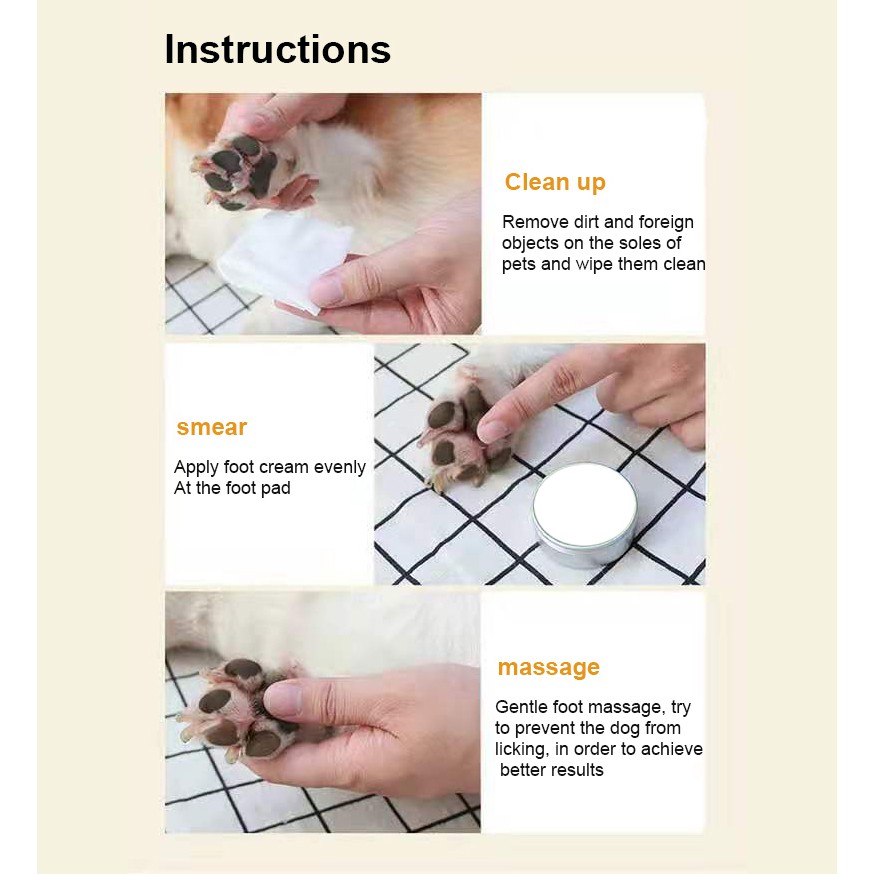 Instructions

Clean up

Remove dirt and foreign objects on the soles of pets and wipe them clean

smear

Apply foot cream evenly At the foot pad

massage

Gentle foot massage, try to prevent the dog from licking, in order to achieve better results