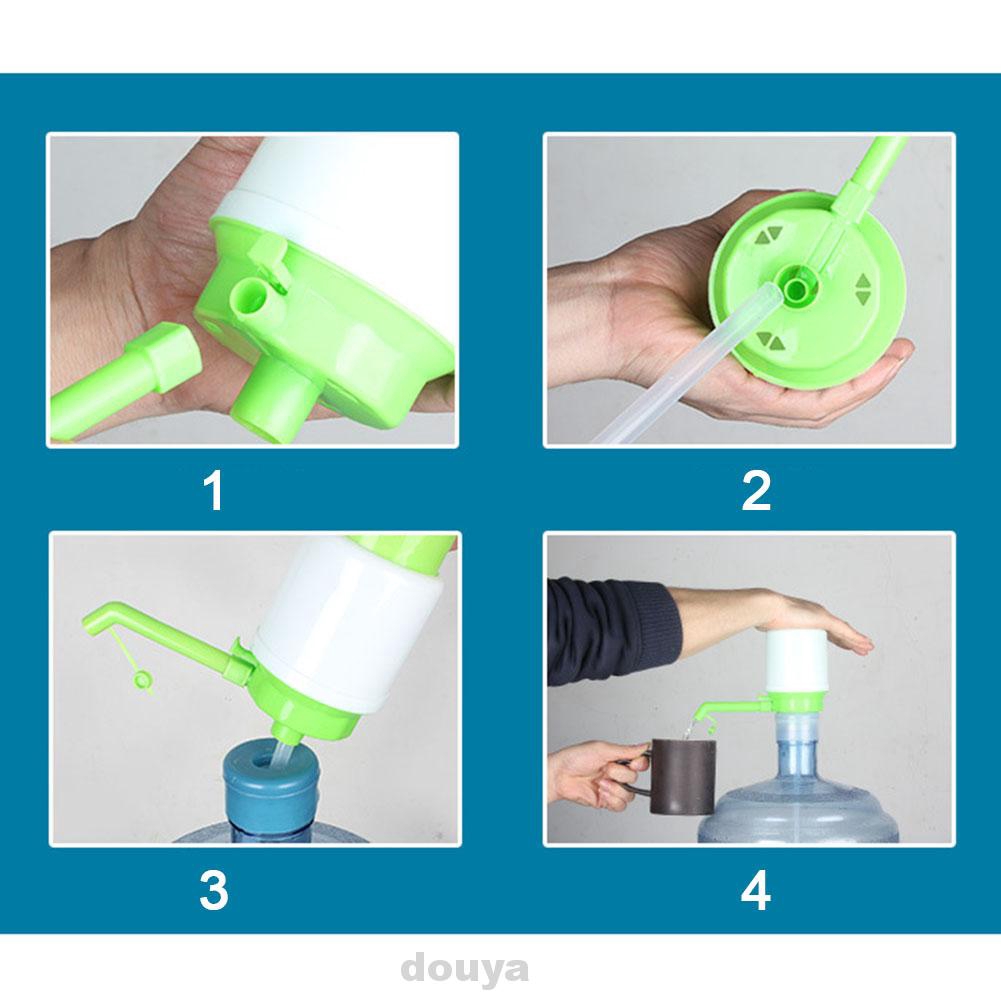 1

2

3

4

douya