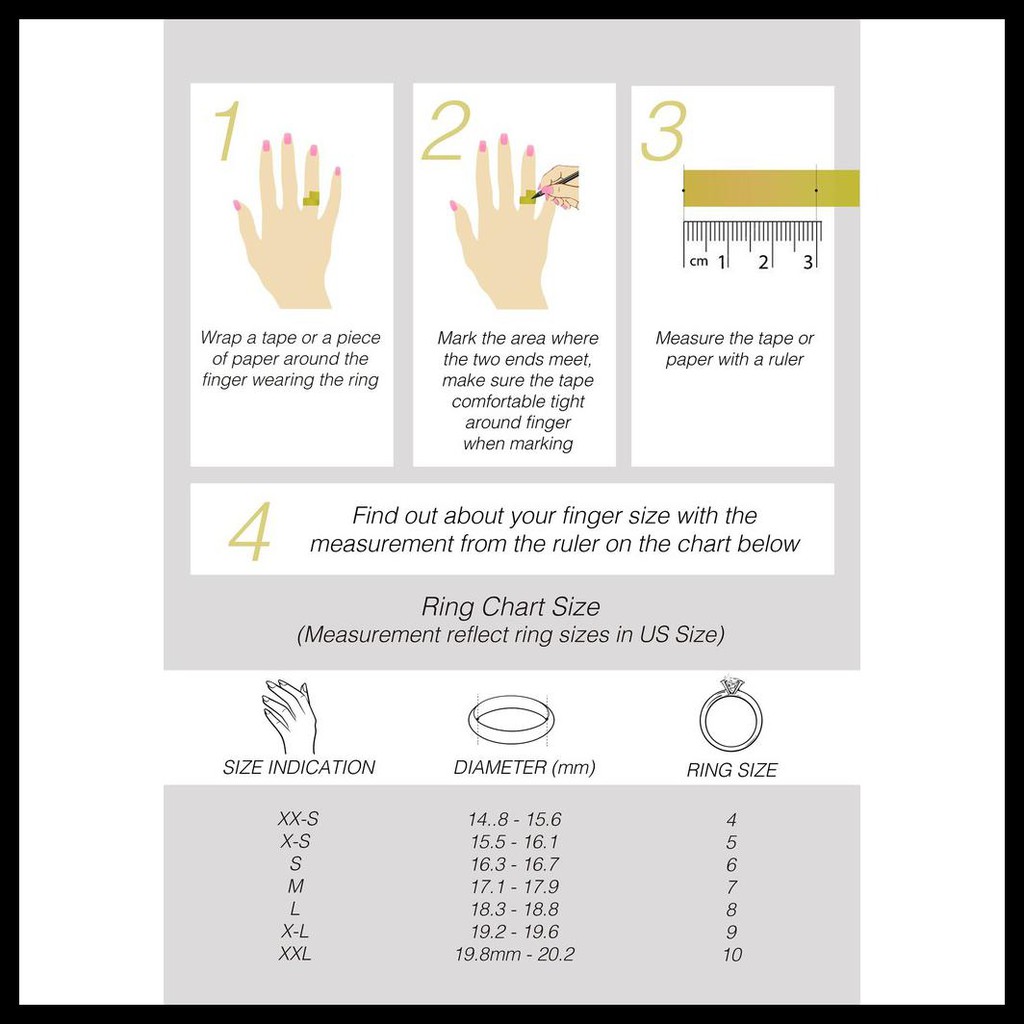 1

Wrap a tape or a piece of paper around the finger wearing the ring

2

Mark the area where the two ends meet, make sure the tape comfortable tight around finger when marking

3

cm 1 2 3

Measure the tape or paper with a ruler

4

Find out about your finger size with the measurement from the ruler on the chart below

Ring Chart Size
(Measurement reflect ring sizes in US Size)

| SIZE INDICATION | DIAMETER (mm) | RING SIZE |
|---|---|---|
| XX-S | 14..8 - 15.6 | 4 |
| X-S | 15.5 - 16.1 | 5 |
| S | 16.3 - 16.7 | 6 |
| M | 17.1 - 17.9 | 7 |
| L | 18.3 - 18.8 | 8 |
| X-L | 19.2 - 19.6 | 9 |
| XXL | 19.8mm - 20.2 | 10 |