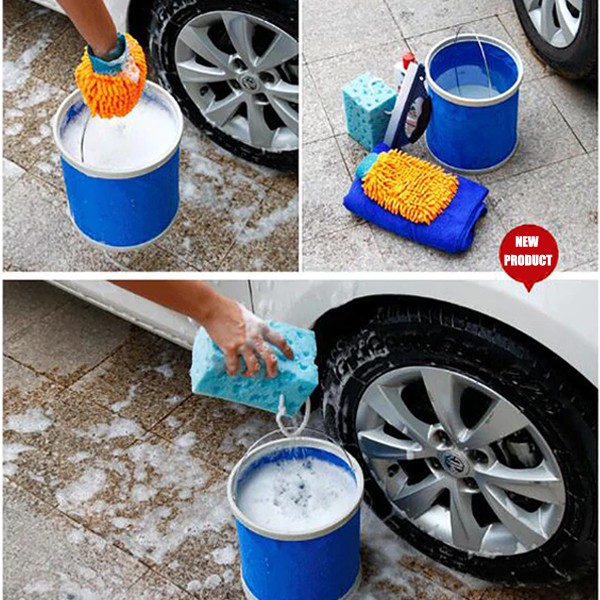 NEW PRODUCT