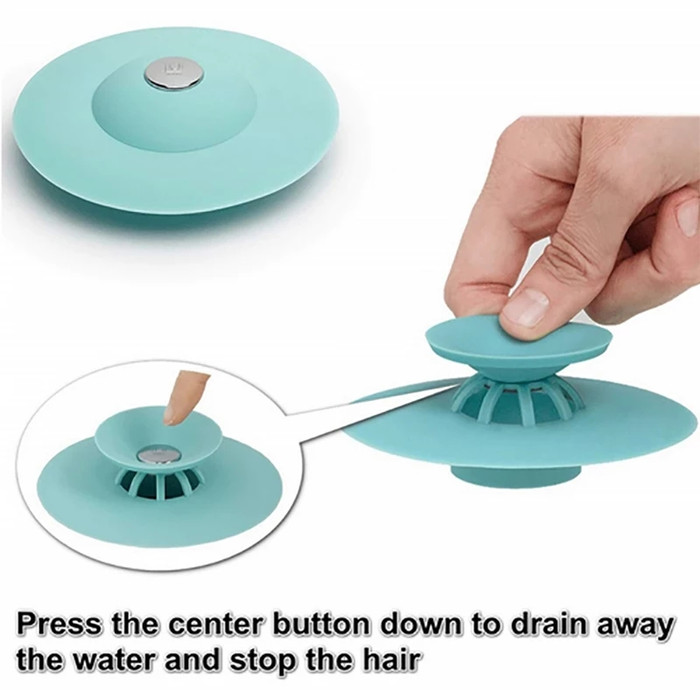 Press the center button down to drain away the water and stop the hair