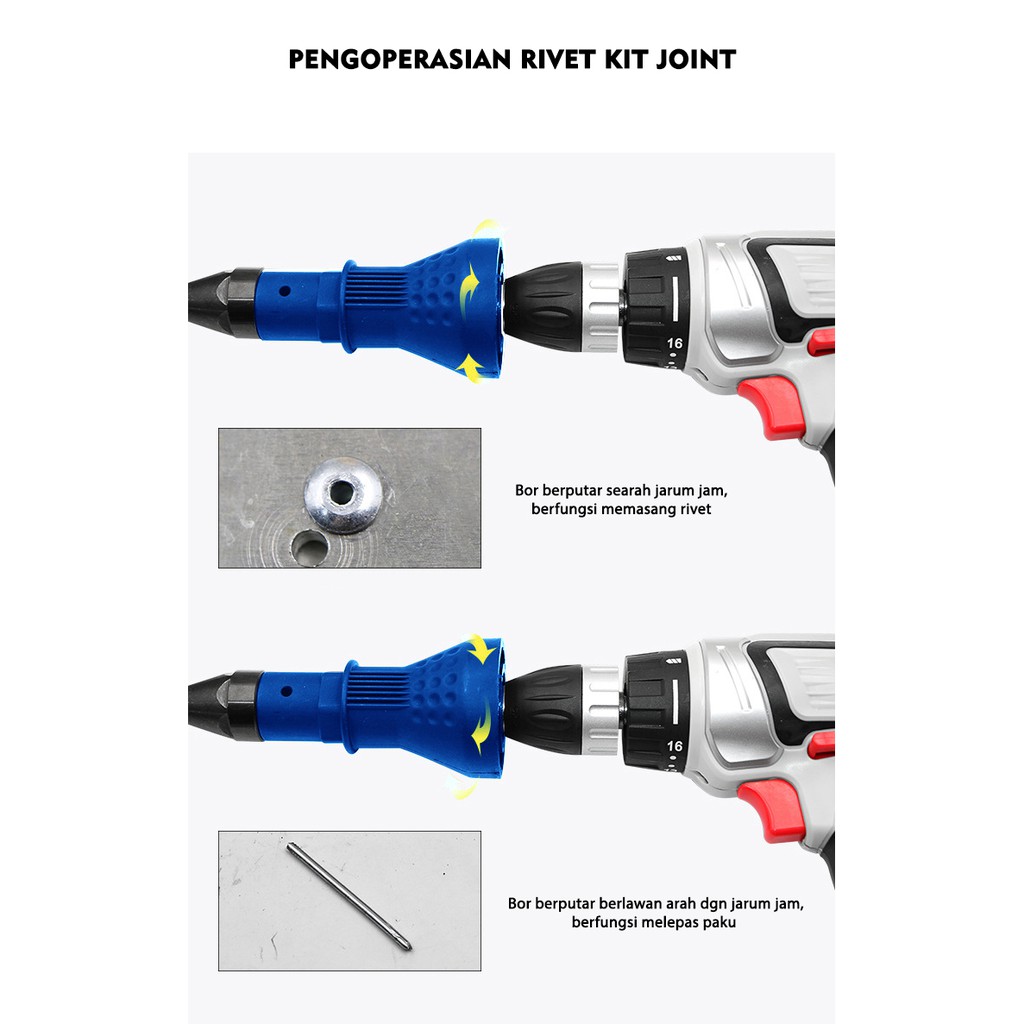 PENGOPERASIAN RIVET KIT JOINT

16

Bor berputar searah jarum jam, berfungsi memasang rivet

16

Bor berputar berlawan arah dgn jarum jam, berfungsi melepas paku