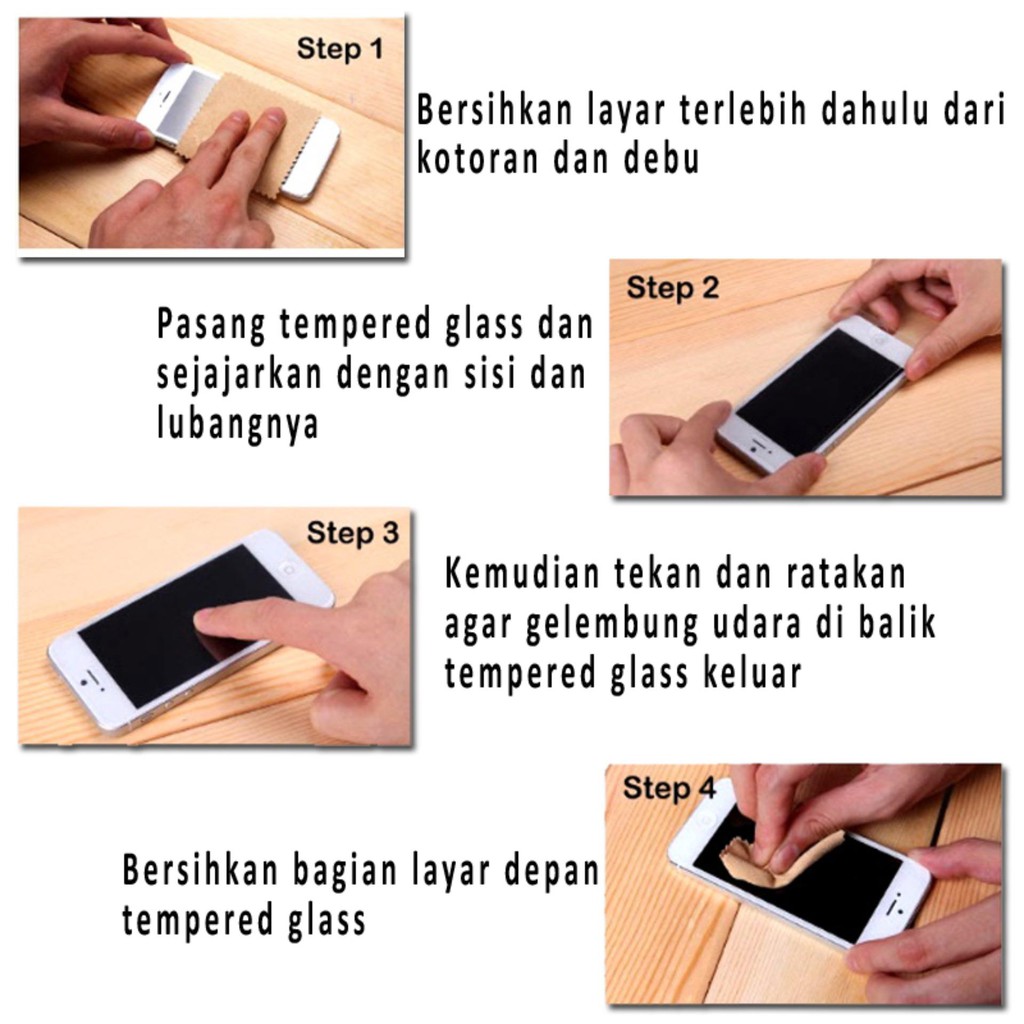 Step 1

Bersihkan layar terlebih dahulu dari kotoran dan debu

Step 2

Pasang tempered glass dan sejajarkan dengan sisi dan lubangnya

Step 3

Kemudian tekan dan ratakan agar gelembung udara di balik tempered glass keluar

Step 4

Bersihkan bagian layar depan tempered glass