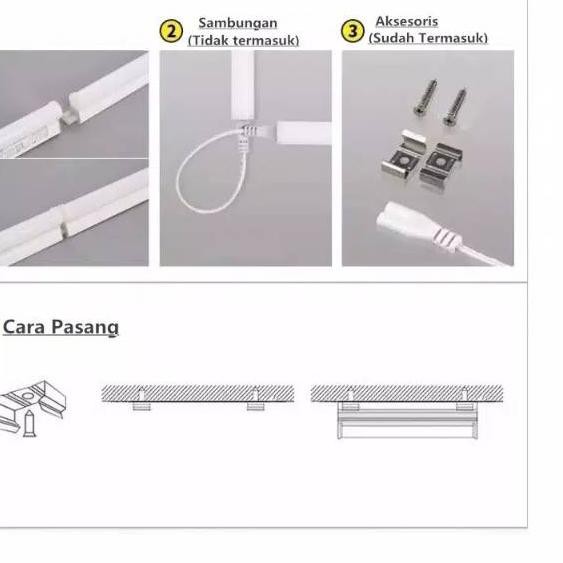 2 Sambungan (Tidak termasuk)

3 Aksesoris (Sudah Termasuk)

Cara Pasang