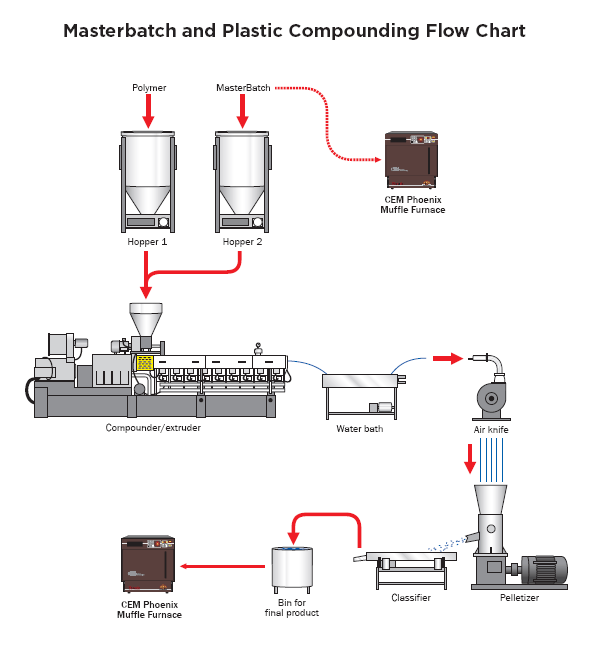 Masterbatch and Plastic Compounding Flow Chart

Polymer

MasterBatch

CEM Phoenix
Muffle Furnace

Hopper 1

Hopper 2

Compounder/extruder

Water bath

Air knife

Pelletizer

Classifier

Bin for
final product

CEM Phoenix
Muffle Furnace