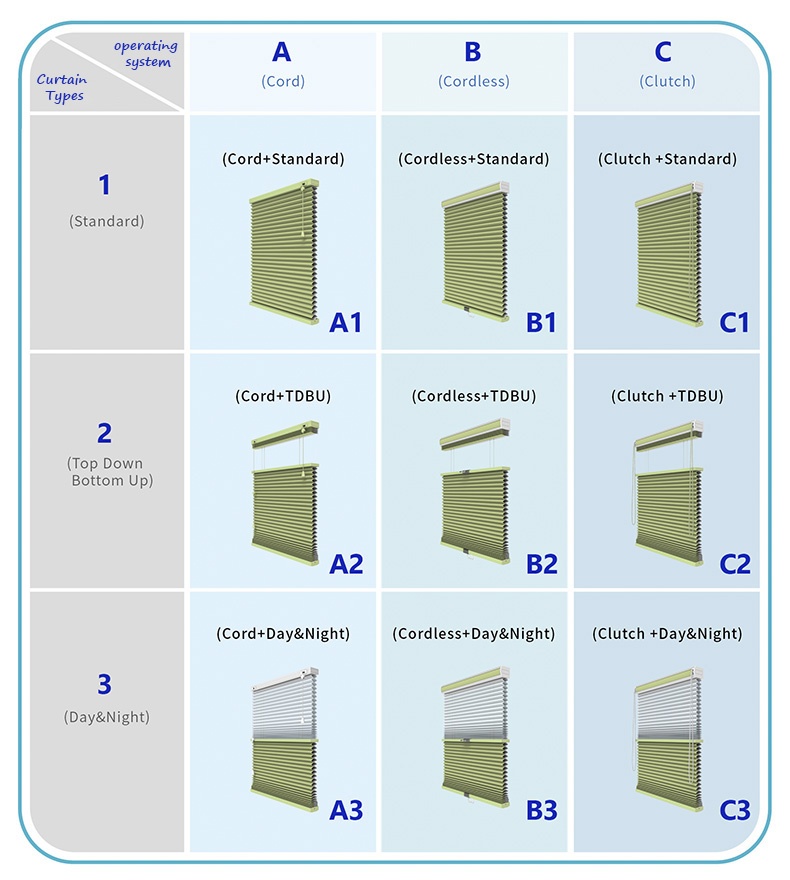 | operating system / Curtain Types | A (Cord) | B (Cordless) | C (Clutch) |
|---|---|---|---|
| 1 (Standard) | (Cord+Standard) A1 | (Cordless+Standard) B1 | (Clutch +Standard) C1 |
| 2 (Top Down Bottom Up) | (Cord+TDBU) A2 | (Cordless+TDBU) B2 | (Clutch +TDBU) C2 |
| 3 (Day&Night) | (Cord+Day&Night) A3 | (Cordless+Day&Night) B3 | (Clutch +Day&Night) C3 |