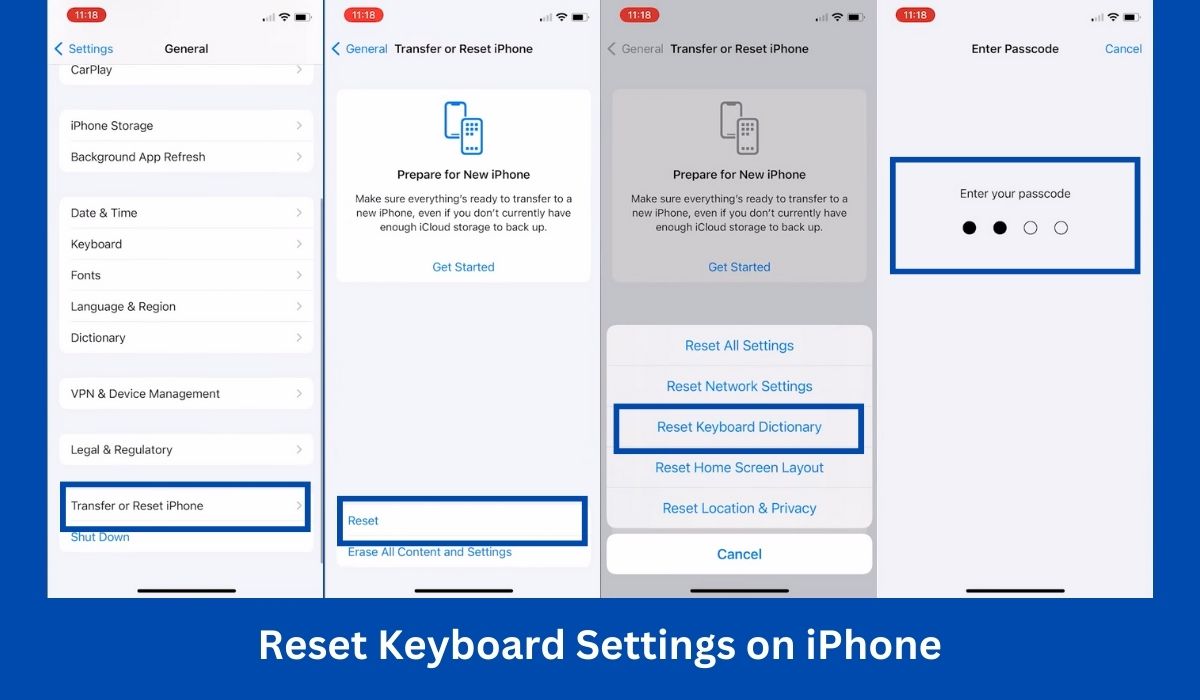 11:18

Settings General

CarPlay

iPhone Storage

Background App Refresh

Date & Time

Keyboard

Fonts

Language & Region

Dictionary

VPN & Device Management

Legal & Regulatory

Transfer or Reset iPhone

Shut Down

11:18

General Transfer or Reset iPhone

Prepare for New iPhone

Make sure everything's ready to transfer to a new iPhone, even if you don't currently have enough iCloud storage to back up.

Get Started

Reset

Erase All Content and Settings

11:18

General Transfer or Reset iPhone

Prepare for New iPhone

Make sure everything's ready to transfer to a new iPhone, even if you don't currently have enough iCloud storage to back up.

Get Started

Reset All Settings

Reset Network Settings

Reset Keyboard Dictionary

Reset Home Screen Layout

Reset Location & Privacy

Cancel

11:18

Enter Passcode Cancel

Enter your passcode

Reset Keyboard Settings on iPhone