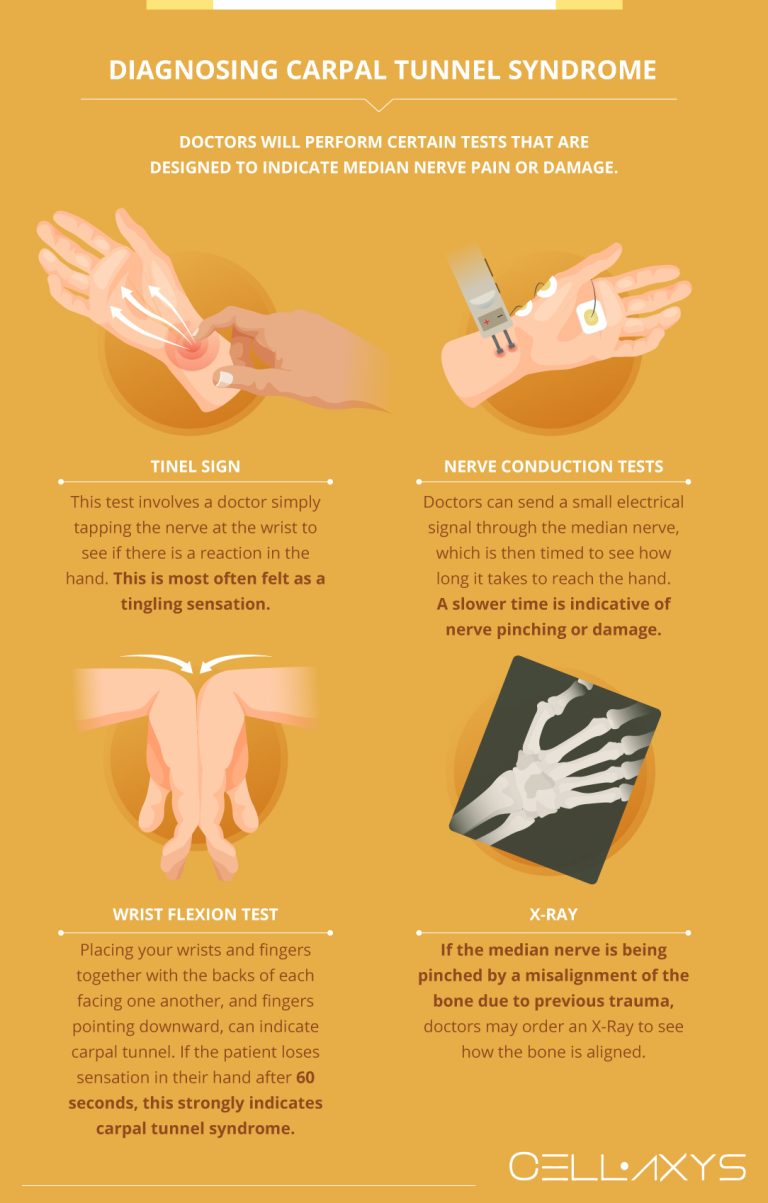 DIAGNOSING CARPAL TUNNEL SYNDROME

DOCTORS WILL PERFORM CERTAIN TESTS THAT ARE DESIGNED TO INDICATE MEDIAN NERVE PAIN OR DAMAGE.

TINEL SIGN

This test involves a doctor simply tapping the nerve at the wrist to see if there is a reaction in the hand. This is most often felt as a tingling sensation.

NERVE CONDUCTION TESTS

Doctors can send a small electrical signal through the median nerve, which is then timed to see how long it takes to reach the hand. A slower time is indicative of nerve pinching or damage.

WRIST FLEXION TEST

Placing your wrists and fingers together with the backs of each facing one another, and fingers pointing downward, can indicate carpal tunnel. If the patient loses sensation in their hand after 60 seconds, this strongly indicates carpal tunnel syndrome.

X-RAY

If the median nerve is being pinched by a misalignment of the bone due to previous trauma, doctors may order an X-Ray to see how the bone is aligned.

CELL·AXYS