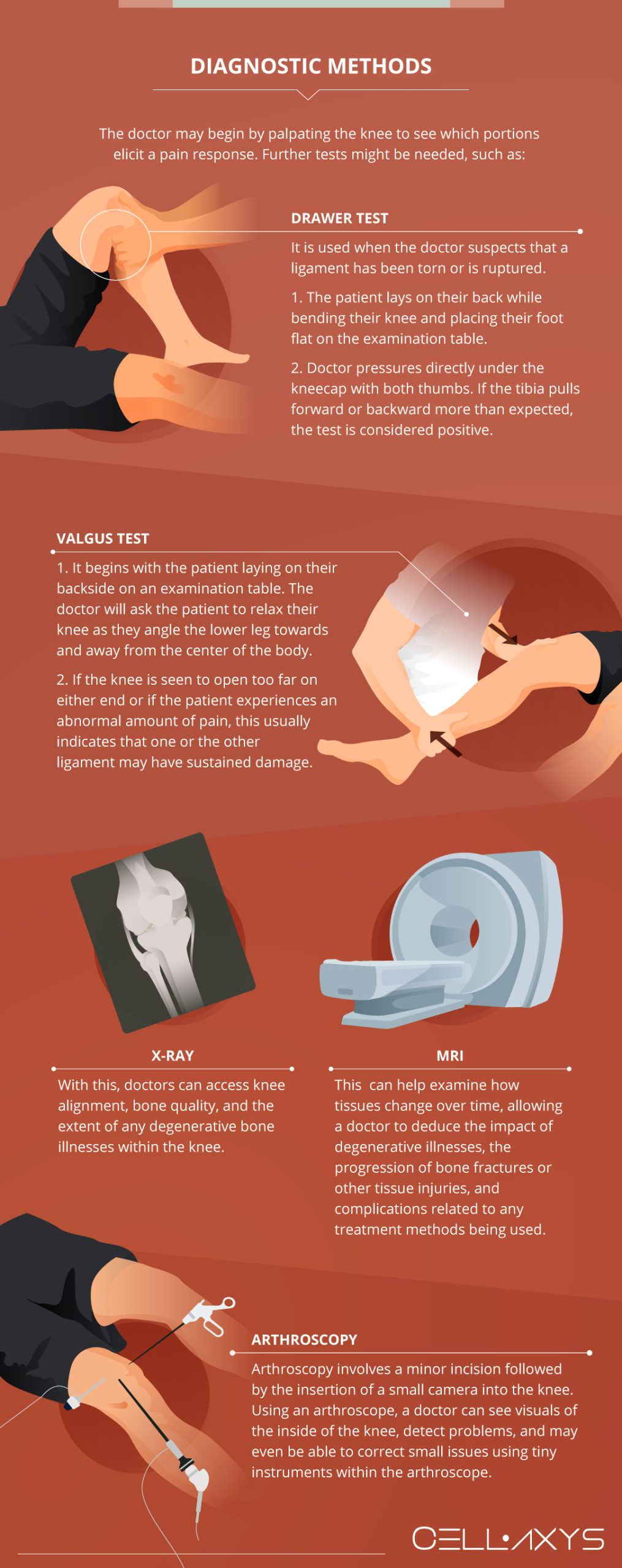 DIAGNOSTIC METHODS

The doctor may begin by palpating the knee to see which portions elicit a pain response. Further tests might be needed, such as:

DRAWER TEST

It is used when the doctor suspects that a ligament has been torn or is ruptured.

1. The patient lays on their back while bending their knee and placing their foot flat on the examination table.

2. Doctor pressures directly under the kneecap with both thumbs. If the tibia pulls forward or backward more than expected, the test is considered positive.

VALGUS TEST

1. It begins with the patient laying on their backside on an examination table. The doctor will ask the patient to relax their knee as they angle the lower leg towards and away from the center of the body.

2. If the knee is seen to open too far on either end or if the patient experiences an abnormal amount of pain, this usually indicates that one or the other ligament may have sustained damage.

X-RAY

With this, doctors can access knee alignment, bone quality, and the extent of any degenerative bone illnesses within the knee.

MRI

This can help examine how tissues change over time, allowing a doctor to deduce the impact of degenerative illnesses, the progression of bone fractures or other tissue injuries, and complications related to any treatment methods being used.

ARTHROSCOPY

Arthroscopy involves a minor incision followed by the insertion of a small camera into the knee. Using an arthroscope, a doctor can see visuals of the inside of the knee, detect problems, and may even be able to correct small issues using tiny instruments within the arthroscope.

CELL·AXYS