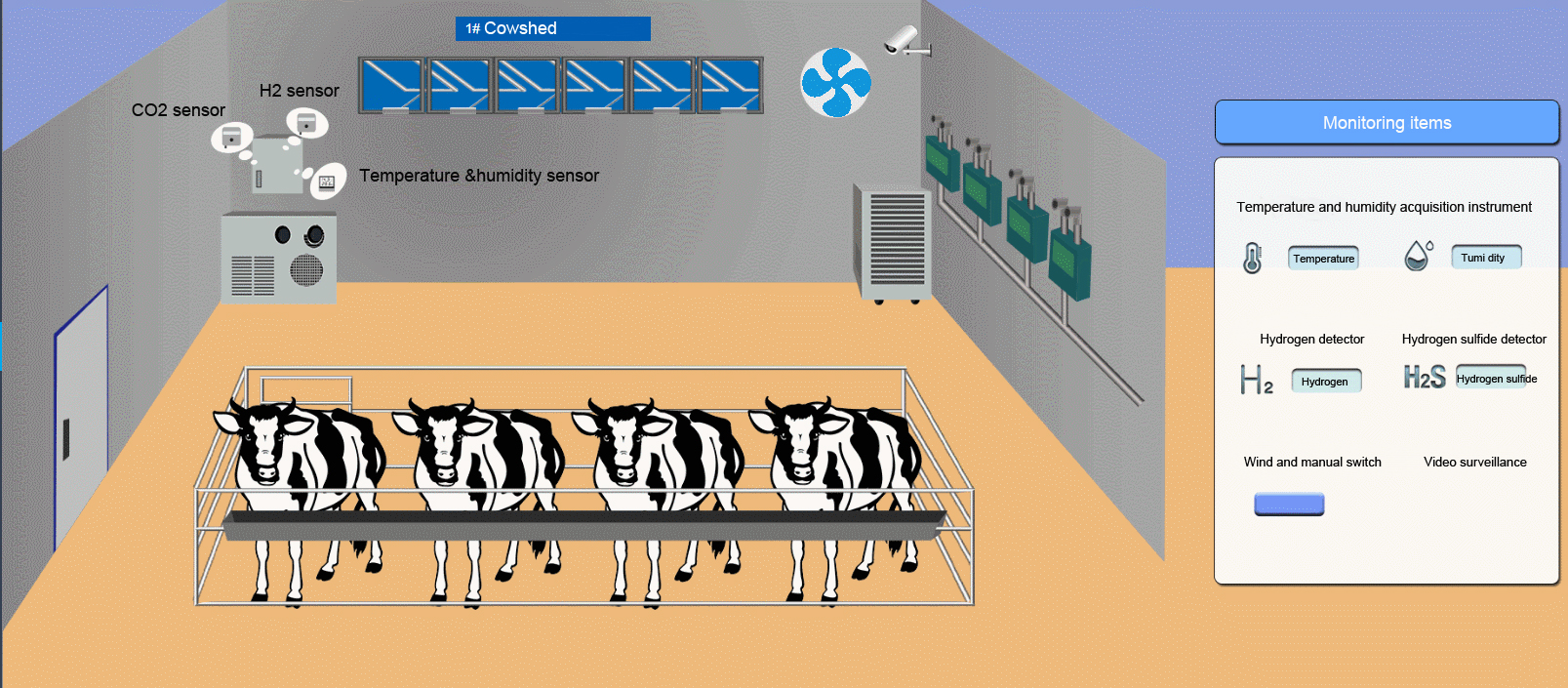 1# Cowshed

H2 sensor

CO2 sensor

Temperature &humidity sensor

Monitoring items

Temperature and humidity acquisition instrument

Temperature

Tumi dity

Hydrogen detector

Hydrogen sulfide detector

$H_2$ Hydrogen

$H_2S$ Hydrogen sulfide

Wind and manual switch

Video surveillance