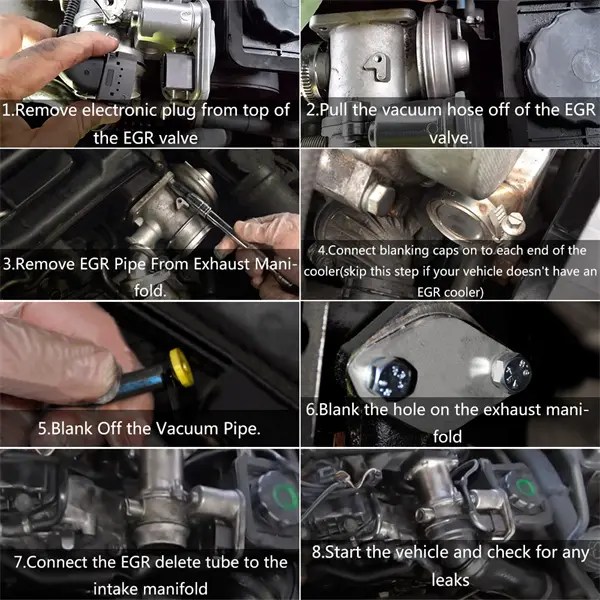 1.Remove electronic plug from top of the EGR valve

2.Pull the vacuum hose off of the EGR valve.

3.Remove EGR Pipe From Exhaust Manifold.

4.Connect blanking caps on to each end of the cooler(skip this step if your vehicle doesn't have an EGR cooler)

5.Blank Off the Vacuum Pipe.

6.Blank the hole on the exhaust manifold

7.Connect the EGR delete tube to the intake manifold

8.Start the vehicle and check for any leaks