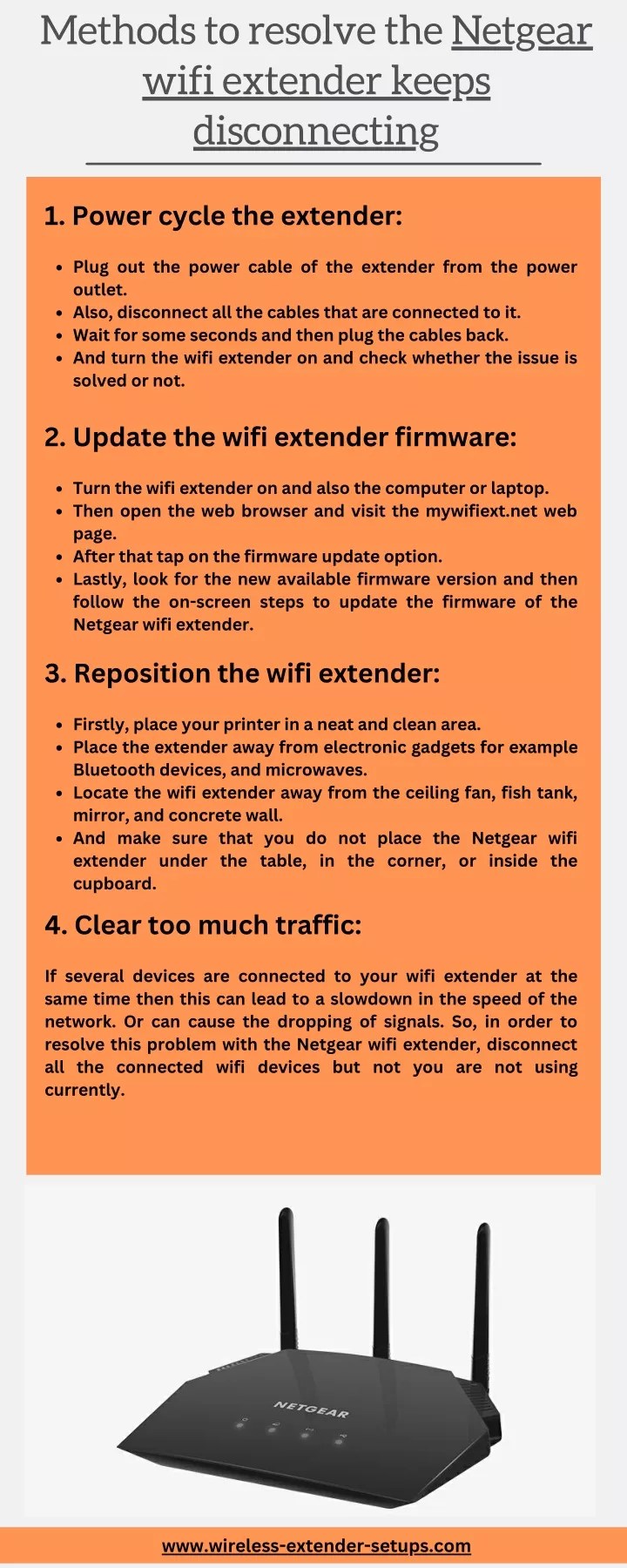 Methods to resolve the Netgear wifi extender keeps disconnecting

1. Power cycle the extender:

- Plug out the power cable of the extender from the power outlet.
- Also, disconnect all the cables that are connected to it.
- Wait for some seconds and then plug the cables back.
- And turn the wifi extender on and check whether the issue is solved or not.

2. Update the wifi extender firmware:

- Turn the wifi extender on and also the computer or laptop.
- Then open the web browser and visit the mywifiext.net web page.
- After that tap on the firmware update option.
- Lastly, look for the new available firmware version and then follow the on-screen steps to update the firmware of the Netgear wifi extender.

3. Reposition the wifi extender:

- Firstly, place your printer in a neat and clean area.
- Place the extender away from electronic gadgets for example Bluetooth devices, and microwaves.
- Locate the wifi extender away from the ceiling fan, fish tank, mirror, and concrete wall.
- And make sure that you do not place the Netgear wifi extender under the table, in the corner, or inside the cupboard.

4. Clear too much traffic:

If several devices are connected to your wifi extender at the same time then this can lead to a slowdown in the speed of the network. Or can cause the dropping of signals. So, in order to resolve this problem with the Netgear wifi extender, disconnect all the connected wifi devices but not you are not using currently.

NETGEAR

www.wireless-extender-setups.com