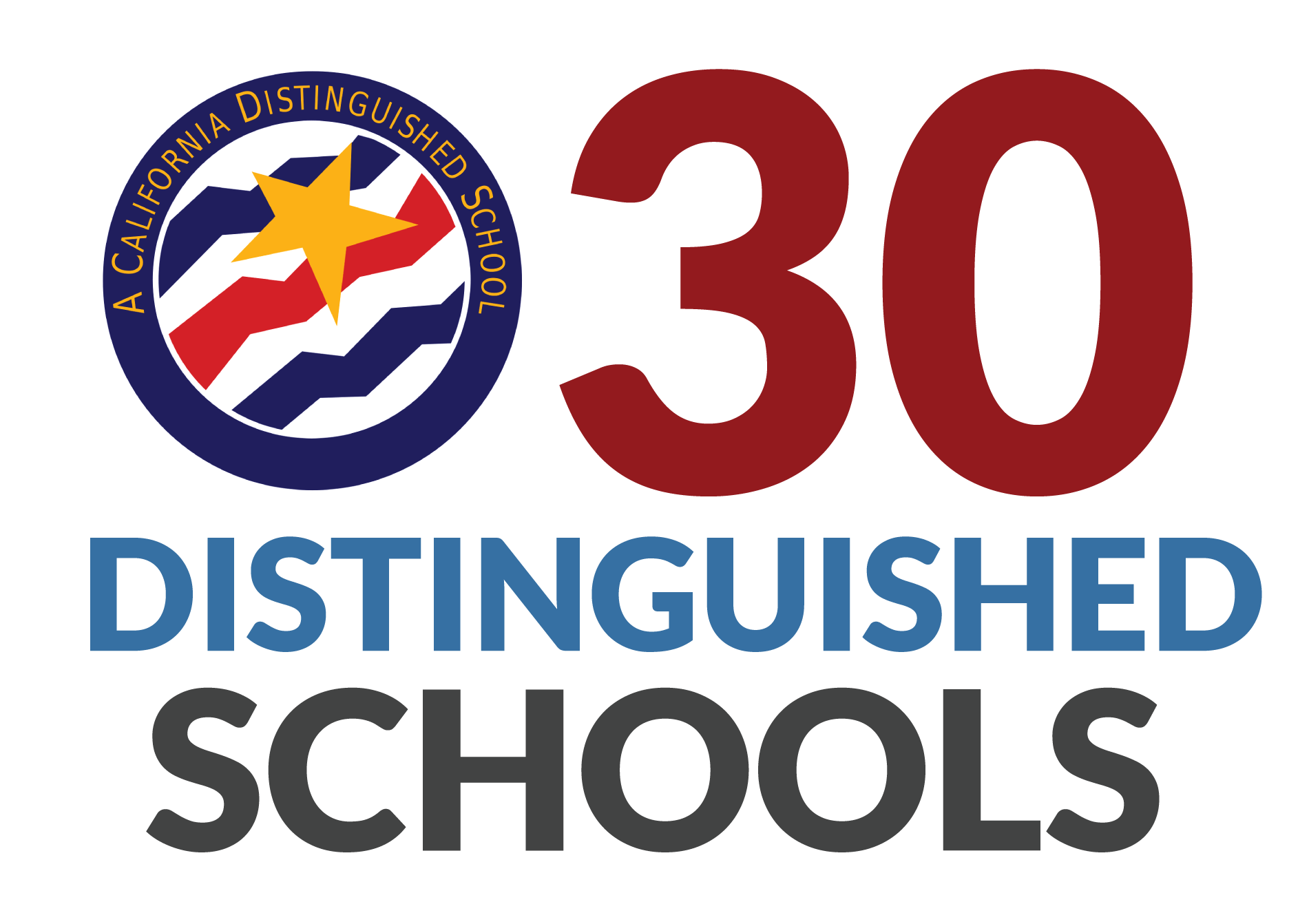 A CALIFORNIA DISTINGUISHED SCHOOL

30
DISTINGUISHED
SCHOOLS