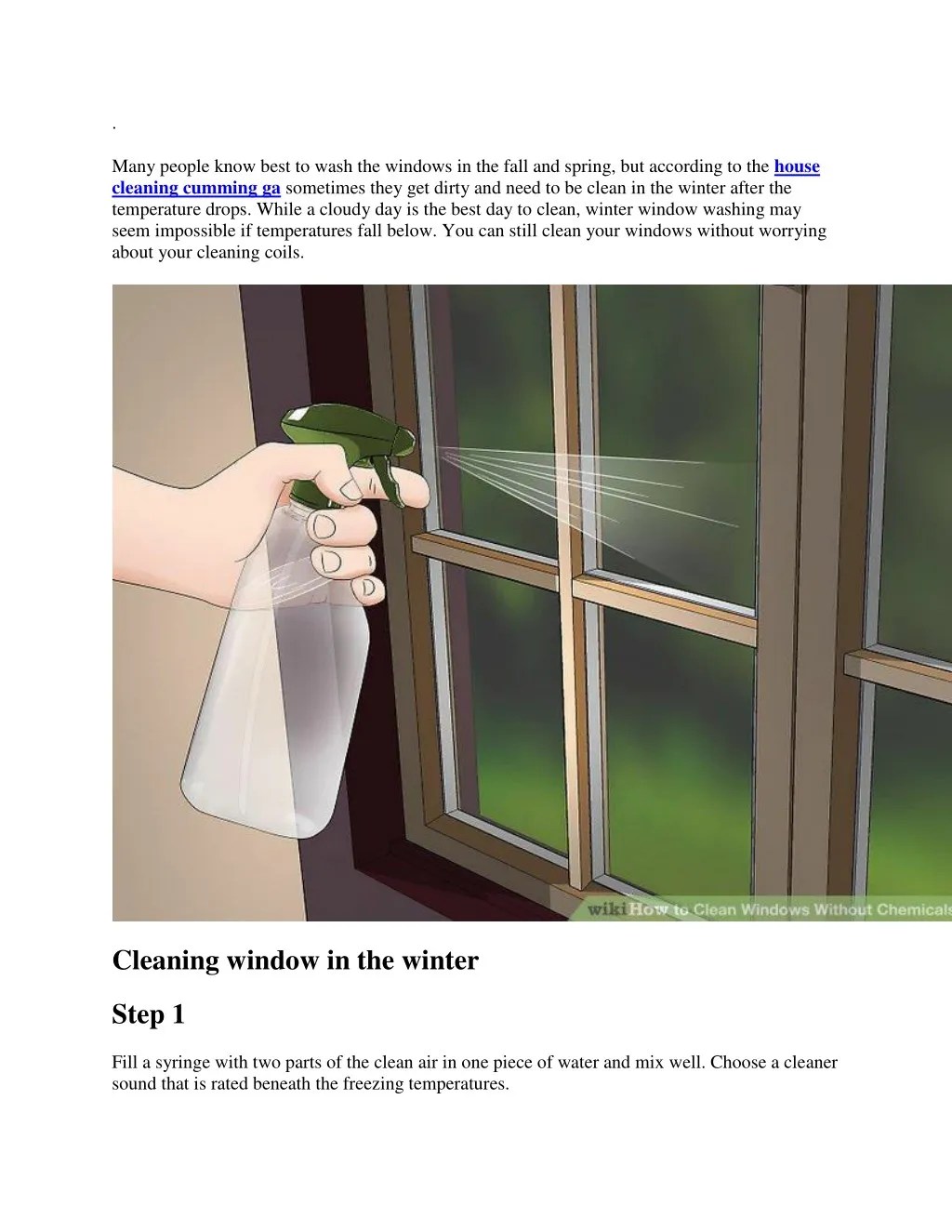 .

Many people know best to wash the windows in the fall and spring, but according to the house cleaning cumming ga sometimes they get dirty and need to be clean in the winter after the temperature drops. While a cloudy day is the best day to clean, winter window washing may seem impossible if temperatures fall below. You can still clean your windows without worrying about your cleaning coils.

wikiHow to Clean Windows Without Chemicals

Cleaning window in the winter

Step 1

Fill a syringe with two parts of the clean air in one piece of water and mix well. Choose a cleaner sound that is rated beneath the freezing temperatures.