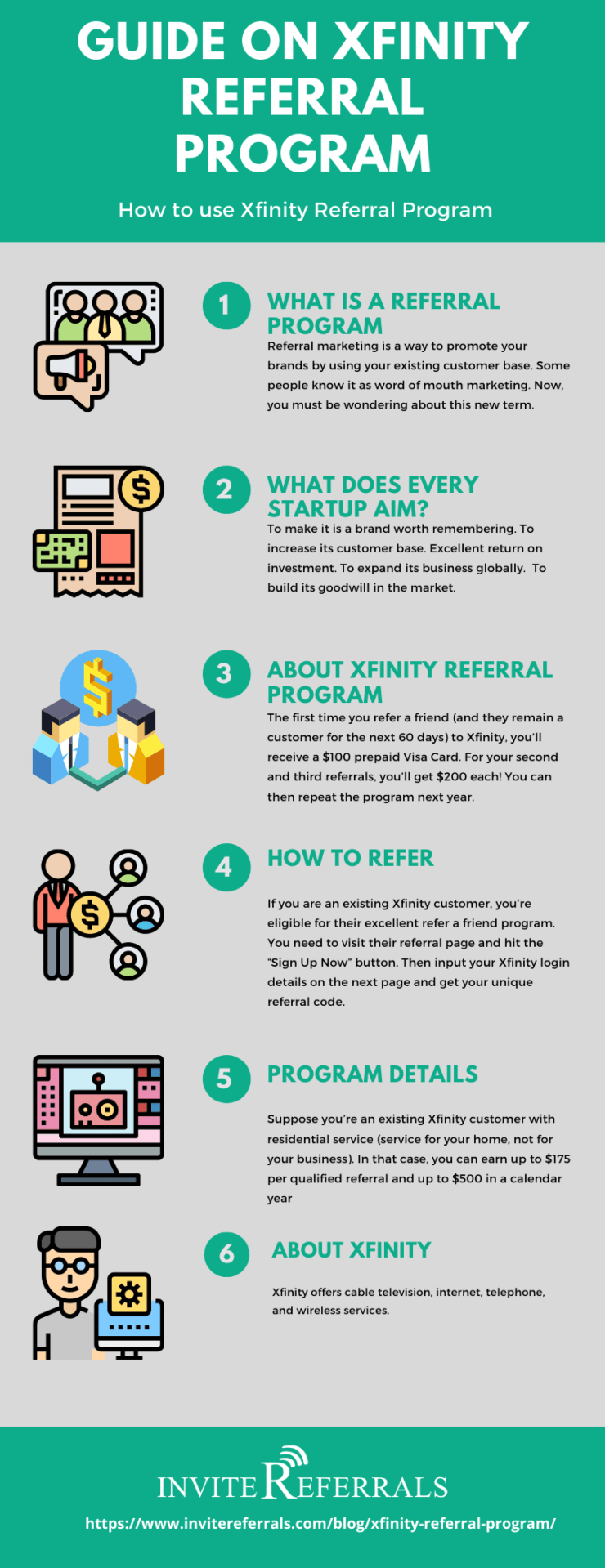 GUIDE ON XFINITY REFERRAL PROGRAM

How to use Xfinity Referral Program

1

WHAT IS A REFERRAL PROGRAM

Referral marketing is a way to promote your brands by using your existing customer base. Some people know it as word of mouth marketing. Now, you must be wondering about this new term.

2

WHAT DOES EVERY STARTUP AIM?

To make it is a brand worth remembering. To increase its customer base. Excellent return on investment. To expand its business globally. To build its goodwill in the market.

3

ABOUT XFINITY REFERRAL PROGRAM

The first time you refer a friend (and they remain a customer for the next 60 days) to Xfinity, you'll receive a $100 prepaid Visa Card. For your second and third referrals, you'll get $200 each! You can then repeat the program next year.

4

HOW TO REFER

If you are an existing Xfinity customer, you're eligible for their excellent refer a friend program. You need to visit their referral page and hit the "Sign Up Now" button. Then input your Xfinity login details on the next page and get your unique referral code.

5

PROGRAM DETAILS

Suppose you're an existing Xfinity customer with residential service (service for your home, not for your business). In that case, you can earn up to $175 per qualified referral and up to $500 in a calendar year

6

ABOUT XFINITY

Xfinity offers cable television, internet, telephone, and wireless services.

INVITE REFERRALS

https://www.invitereferrals.com/blog/xfinity-referral-program/