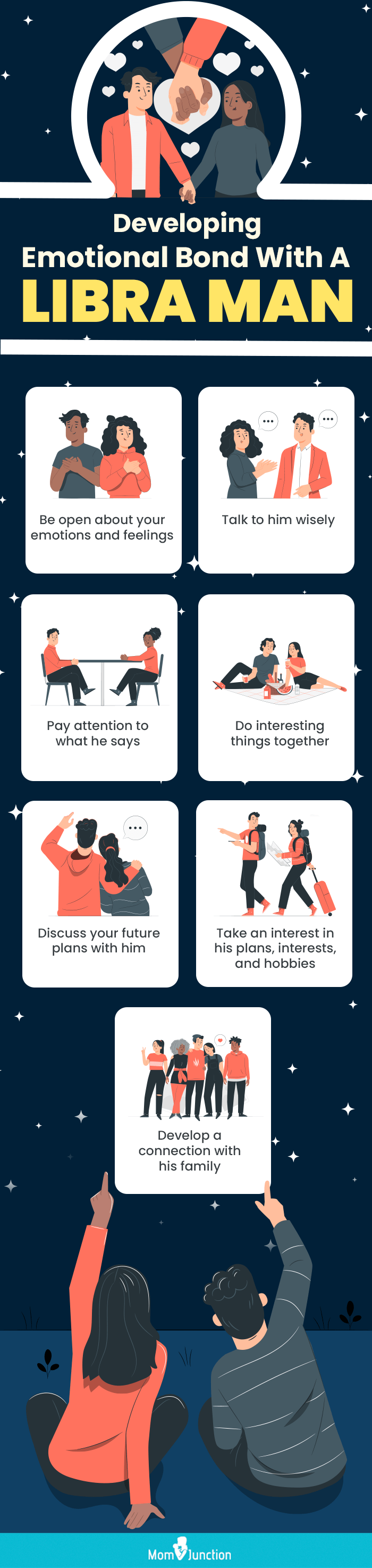 Developing
Emotional Bond With A
LIBRA MAN

Be open about your emotions and feelings

Talk to him wisely

Pay attention to what he says

Do interesting things together

Discuss your future plans with him

Take an interest in his plans, interests, and hobbies

Develop a connection with his family

MomJunction