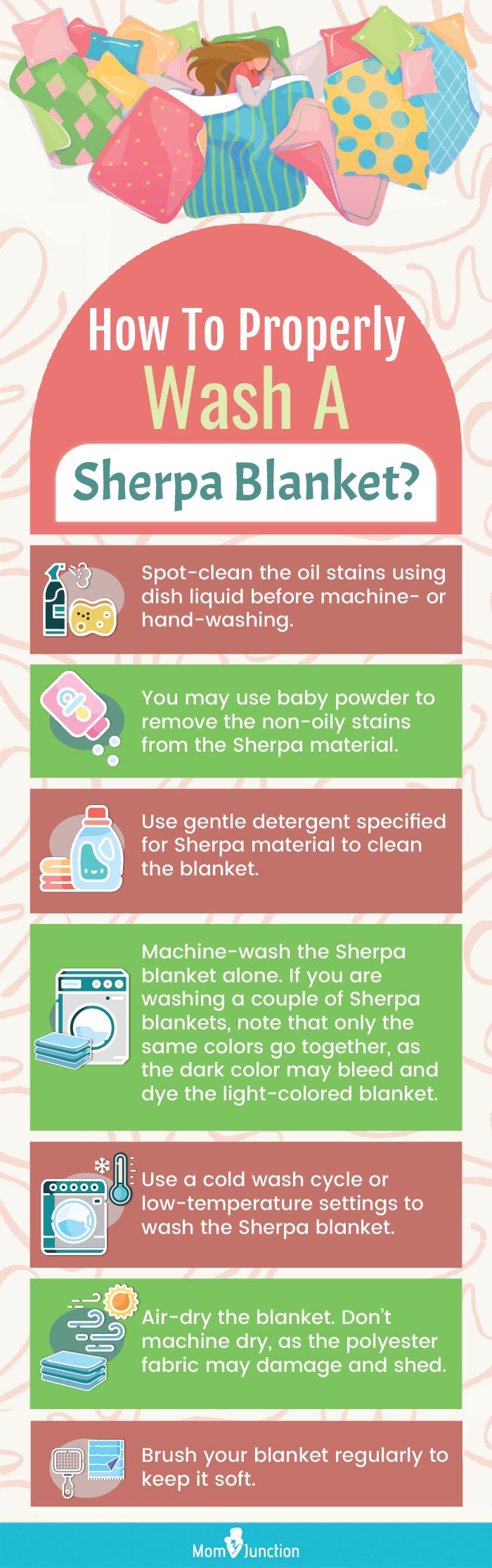 How To Properly Wash A Sherpa Blanket?

Spot-clean the oil stains using dish liquid before machine- or hand-washing.

You may use baby powder to remove the non-oily stains from the Sherpa material.

Use gentle detergent specified for Sherpa material to clean the blanket.

Machine-wash the Sherpa blanket alone. If you are washing a couple of Sherpa blankets, note that only the same colors go together, as the dark color may bleed and dye the light-colored blanket.

Use a cold wash cycle or low-temperature settings to wash the Sherpa blanket.

Air-dry the blanket. Don't machine dry, as the polyester fabric may damage and shed.

Brush your blanket regularly to keep it soft.

MomJunction